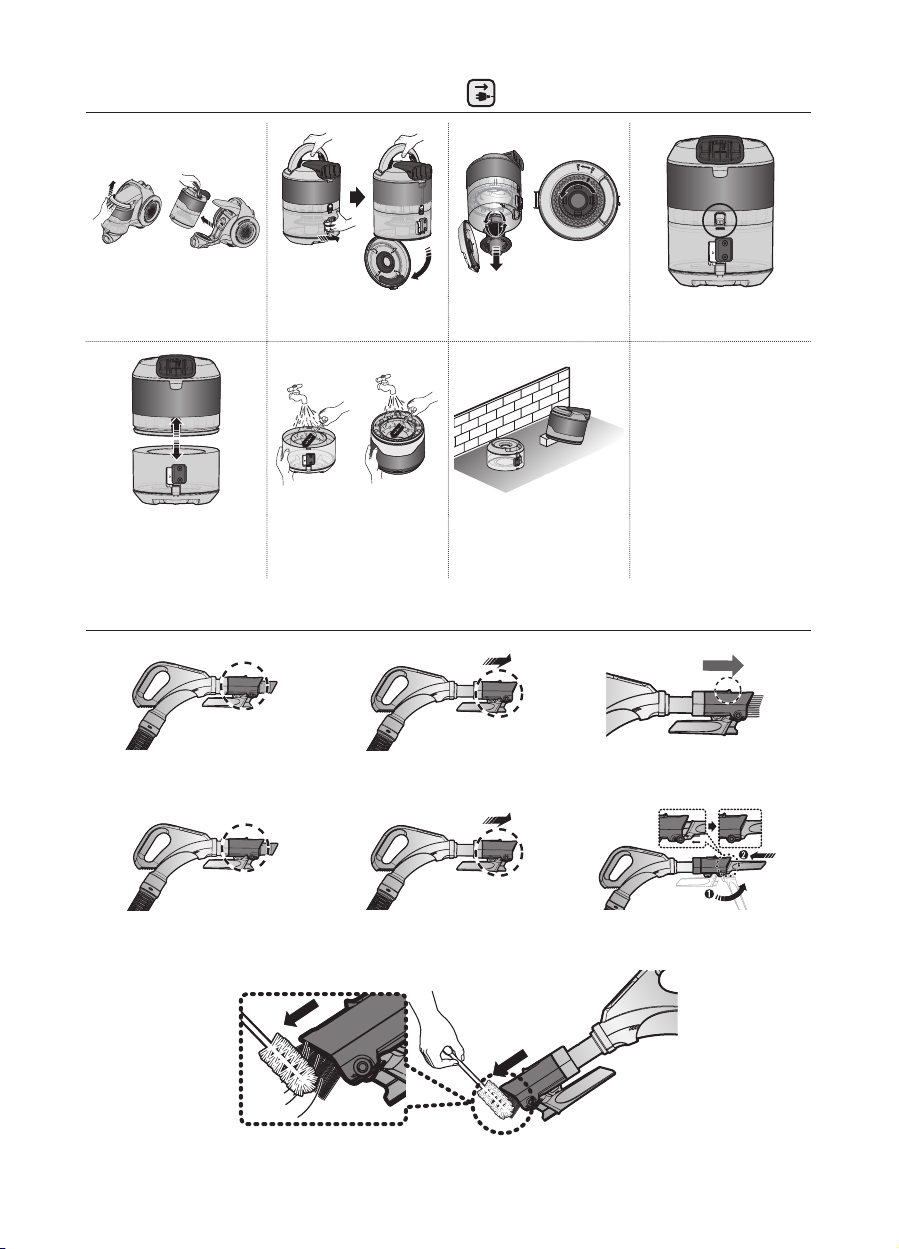 ❶ ❷