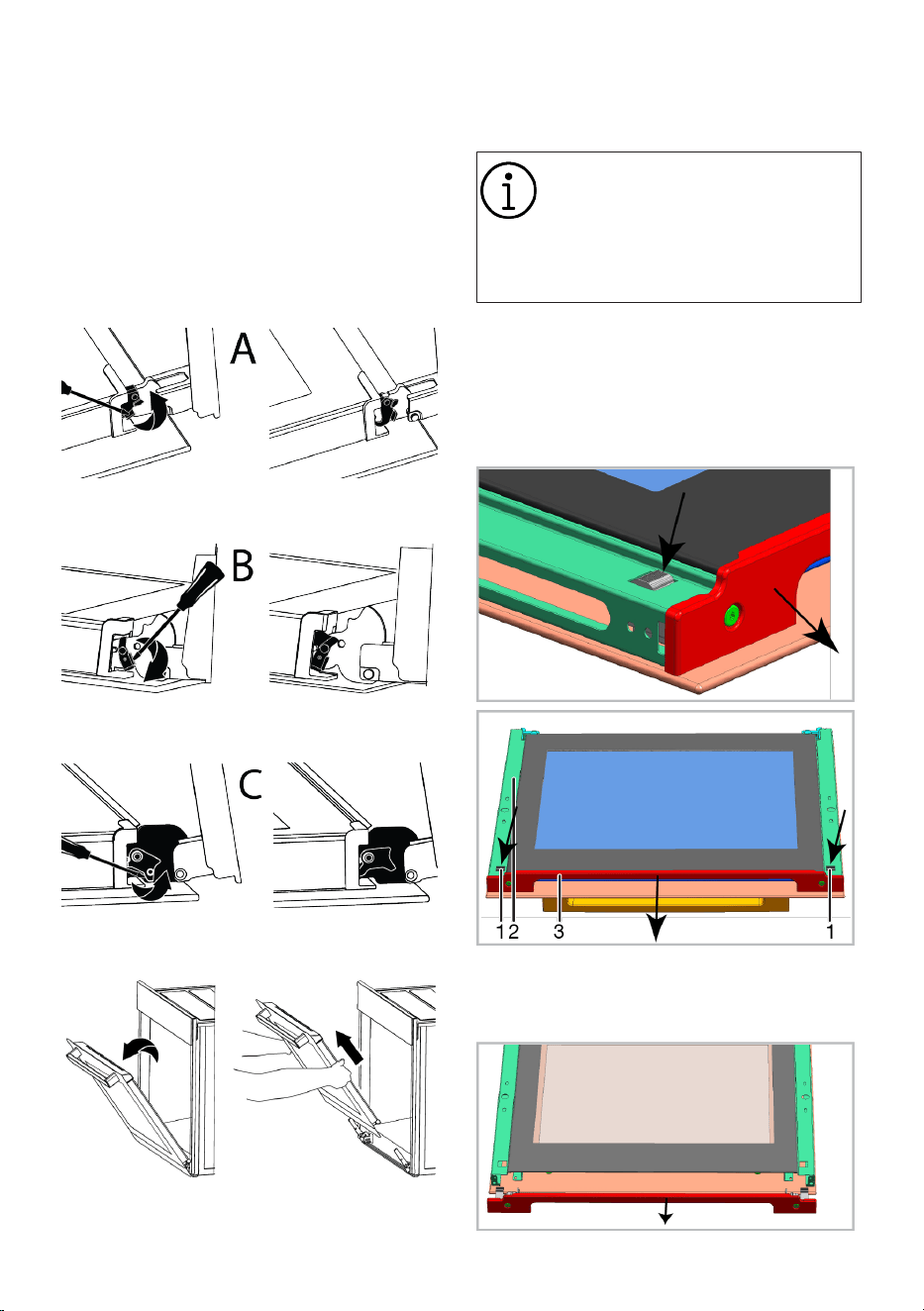 A

B

C

1 2 3 1