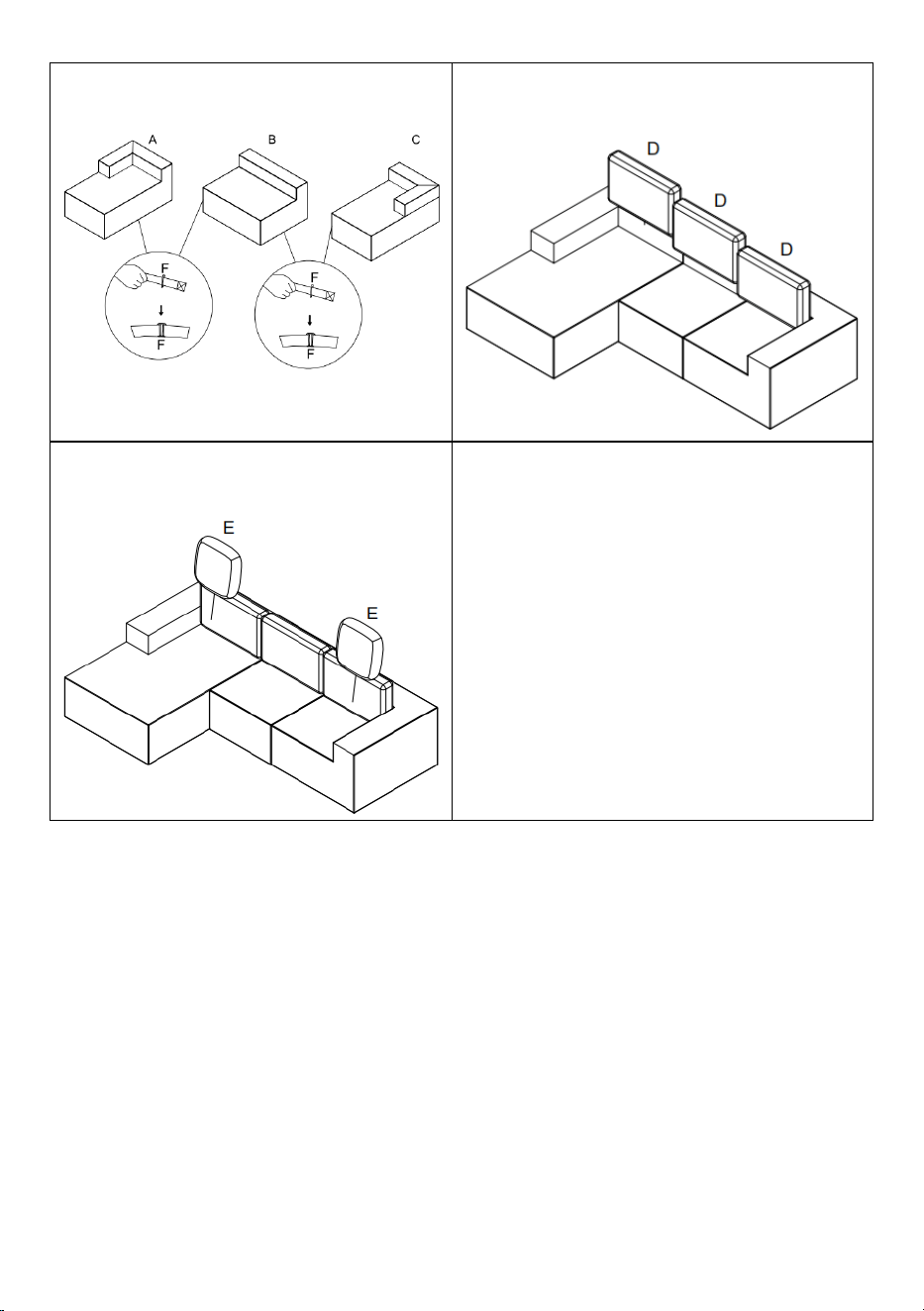 A
B
C
F
F
F
F

D
D
D

E
E