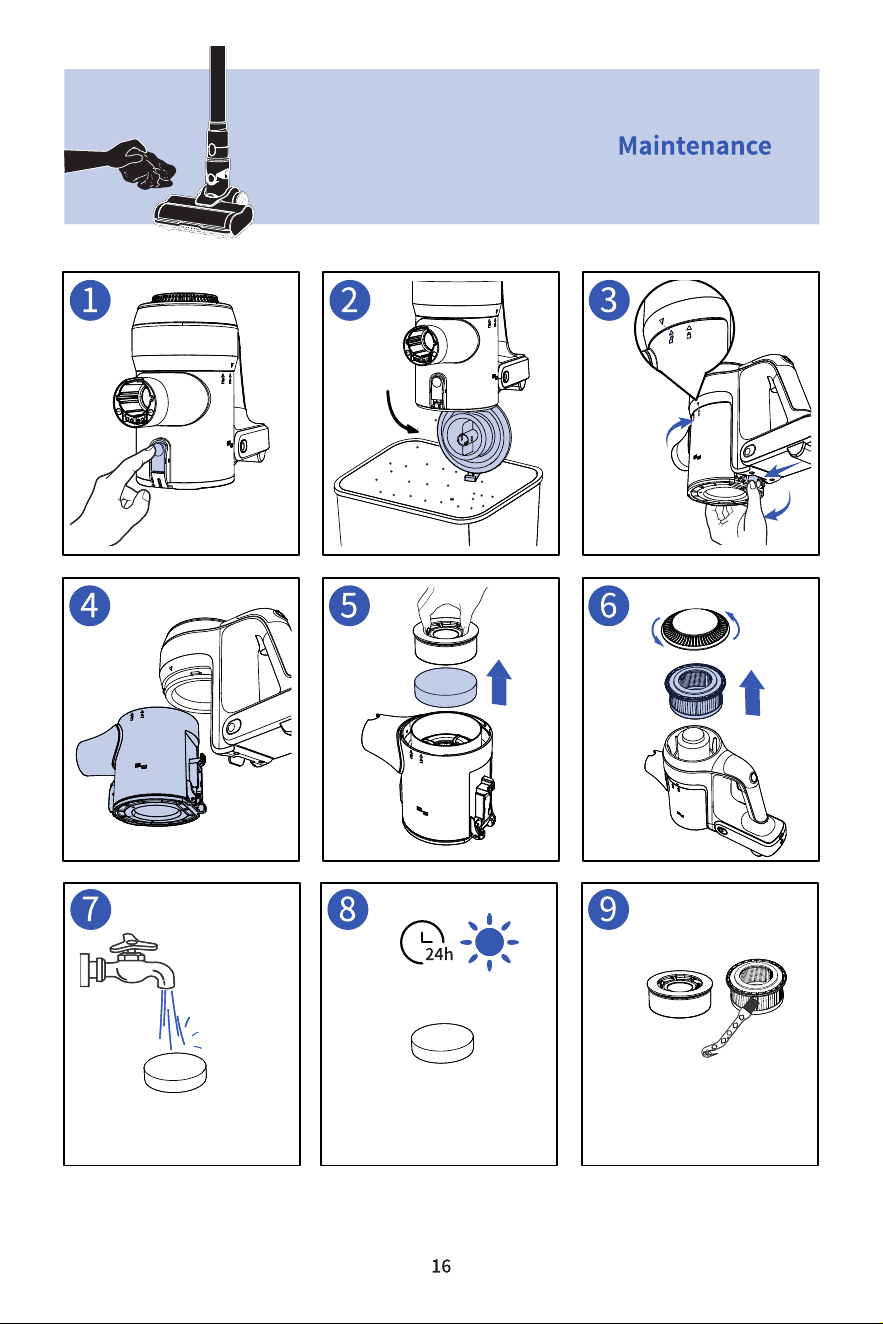 Maintenance

1

2

3

4

5

6

7

8

24h

9

16