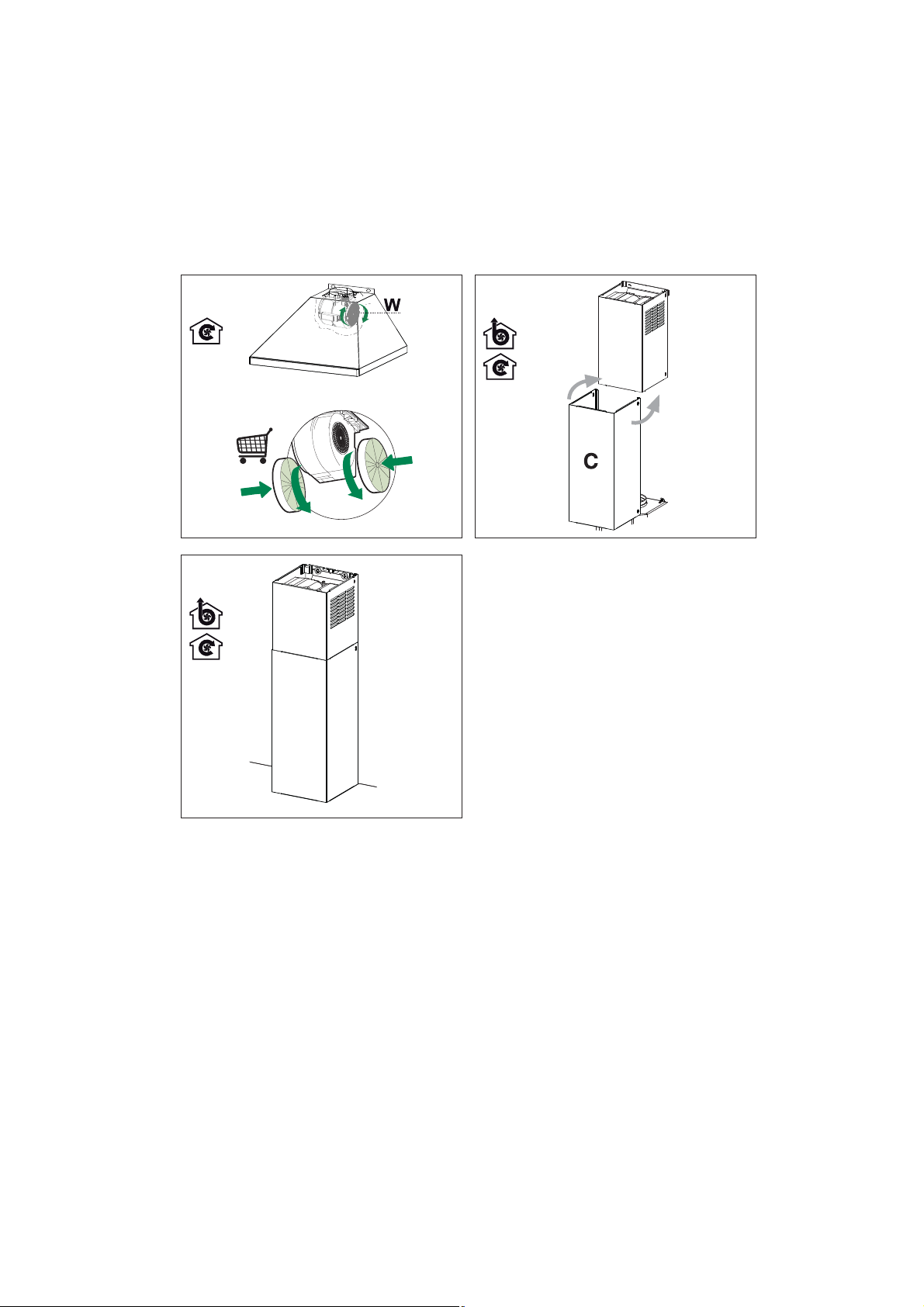 W

C