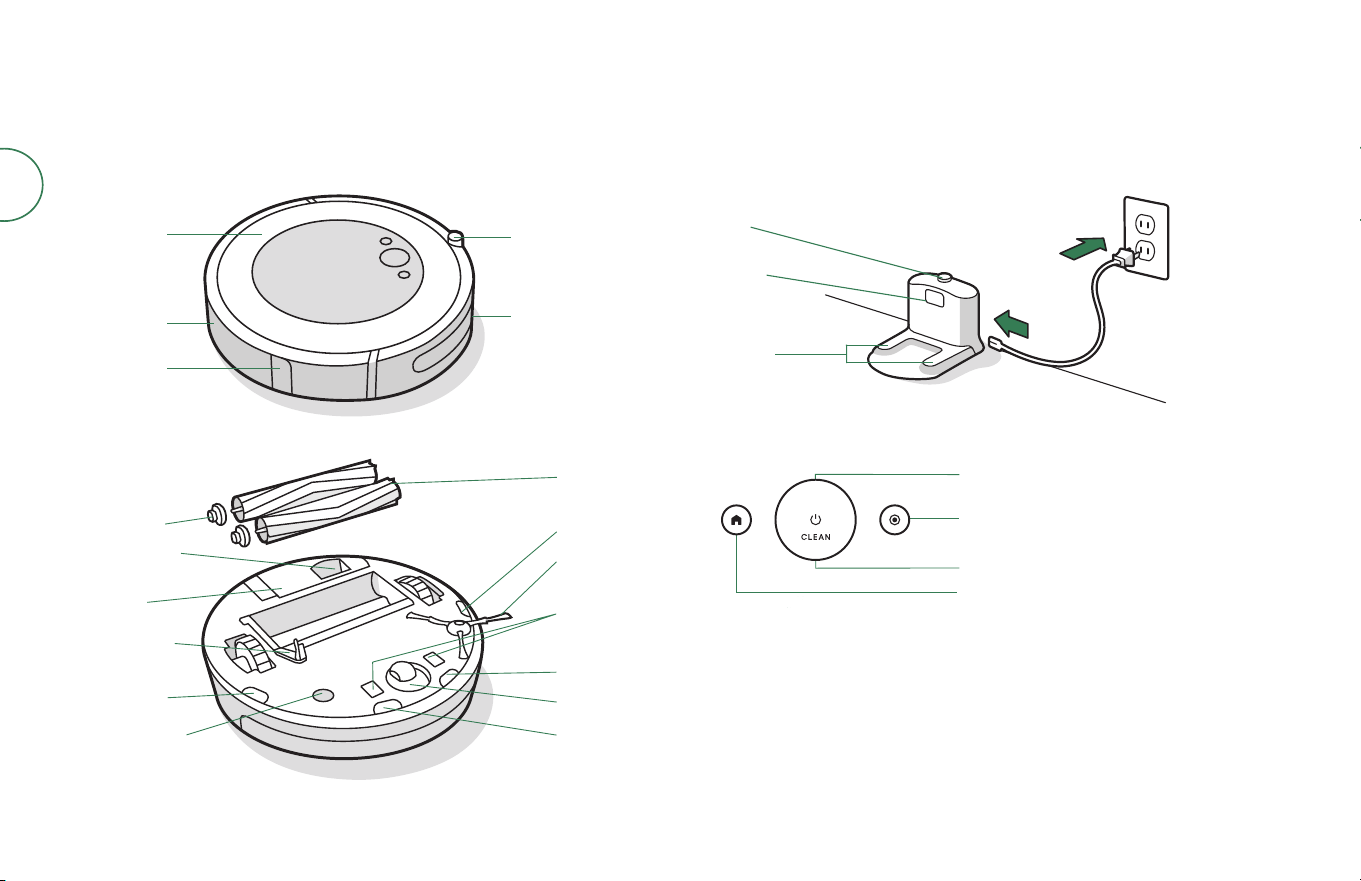 CLEAN