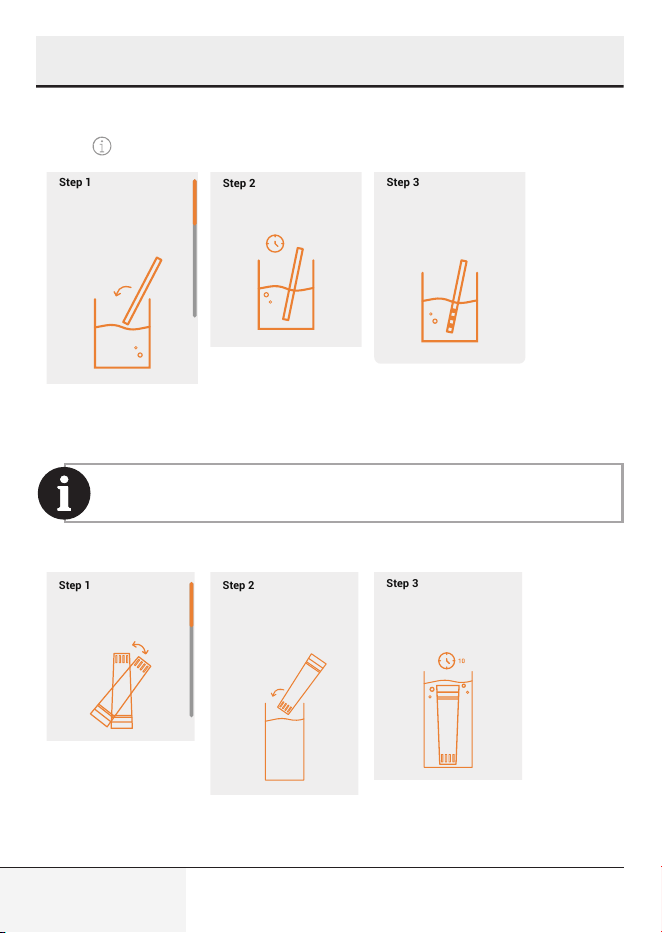 Step 1

Step 2

Step 3

Step 1

Step 2

Step 3

10