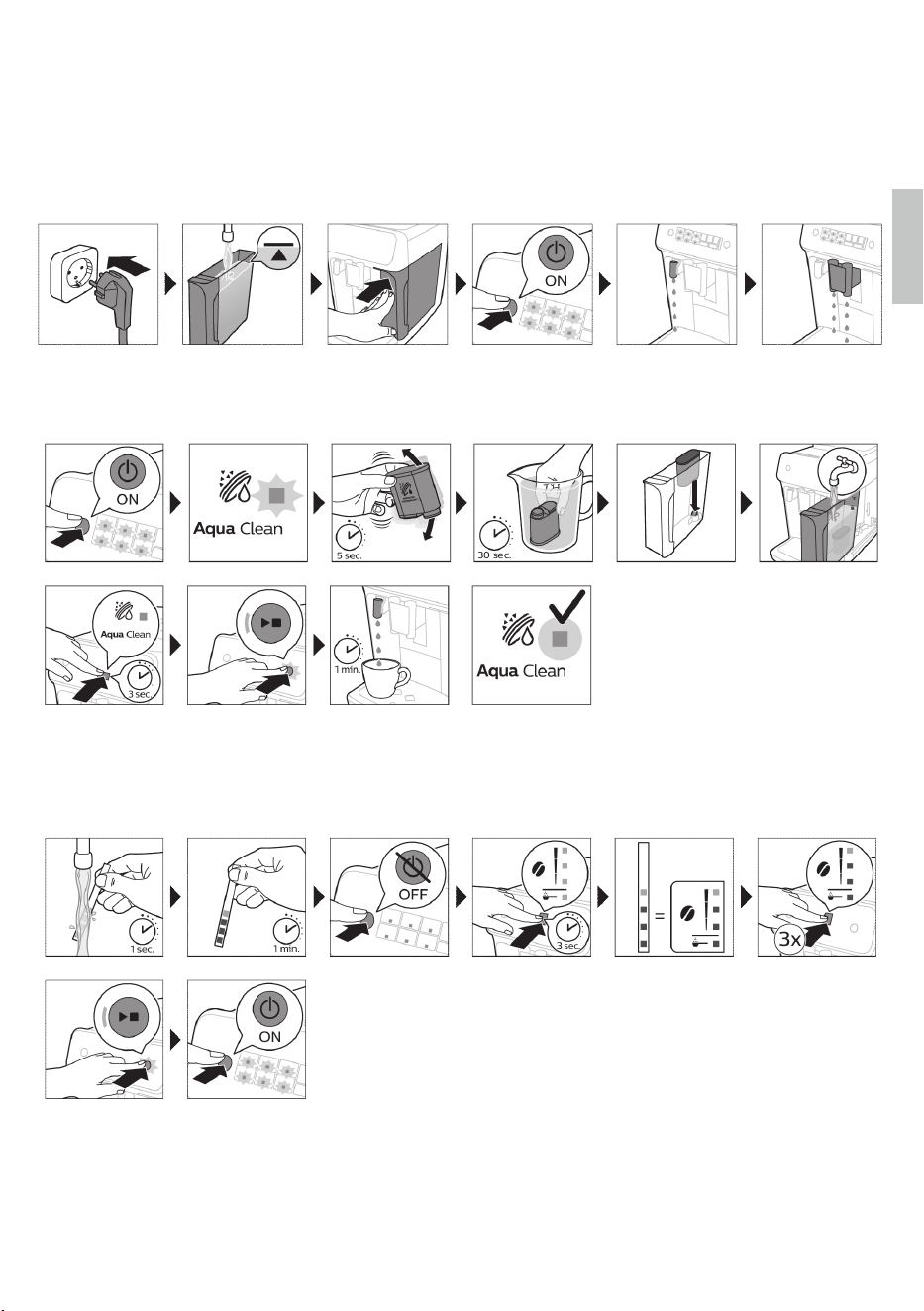 ON

ON

Aqua Clean

5 sec.

30 sec.

Aqua Clean

3 sec.

1 min.

Aqua Clean

1 sec.

1 min.

OFF

3 sec.

=

3x

ON