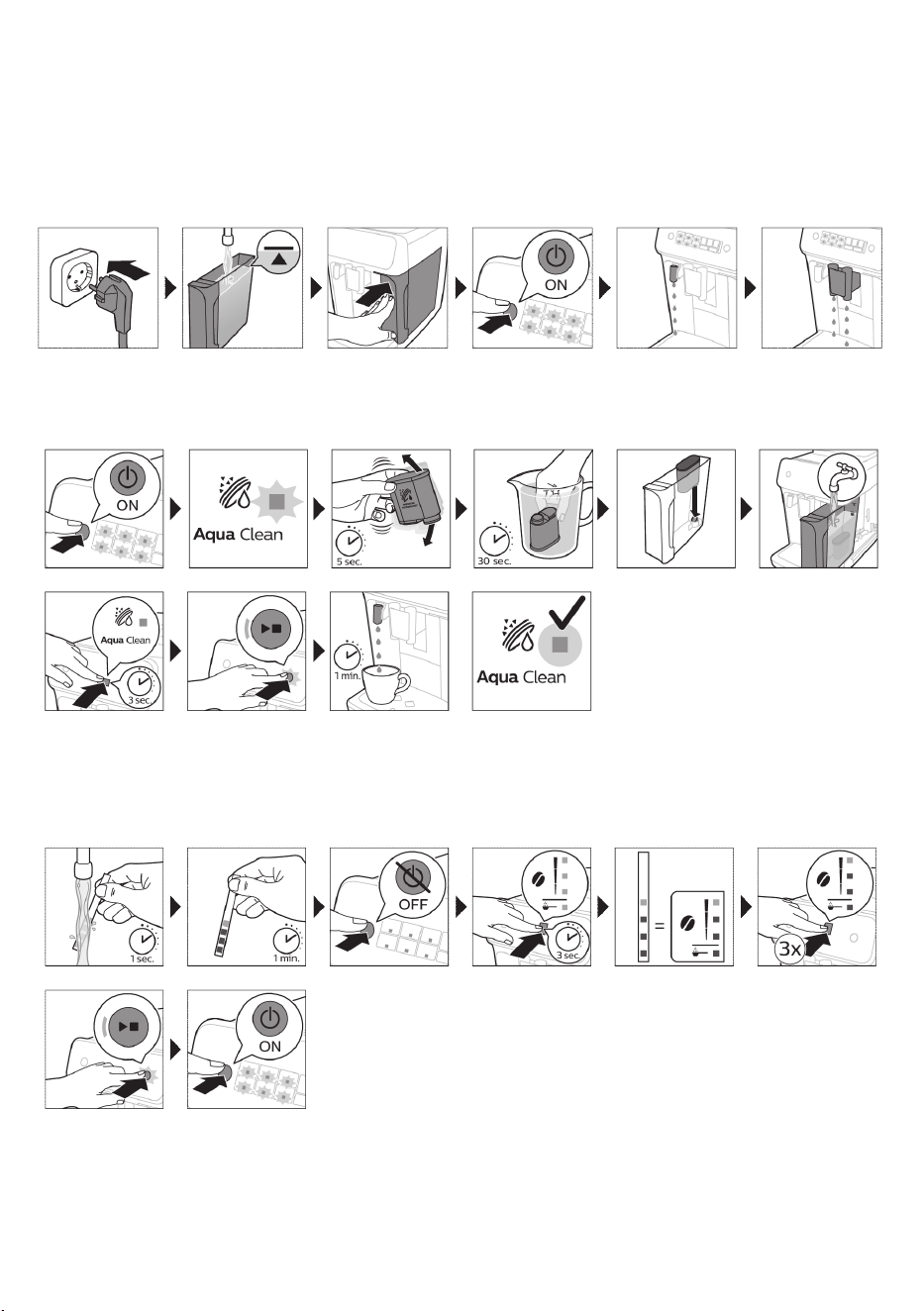 ON

ON

Aqua Clean

5 sec.

30 sec.

Aqua Clean

3 sec.

1 min.

Aqua Clean

1 sec.

1 min.

OFF

3 sec.

=

3x

ON