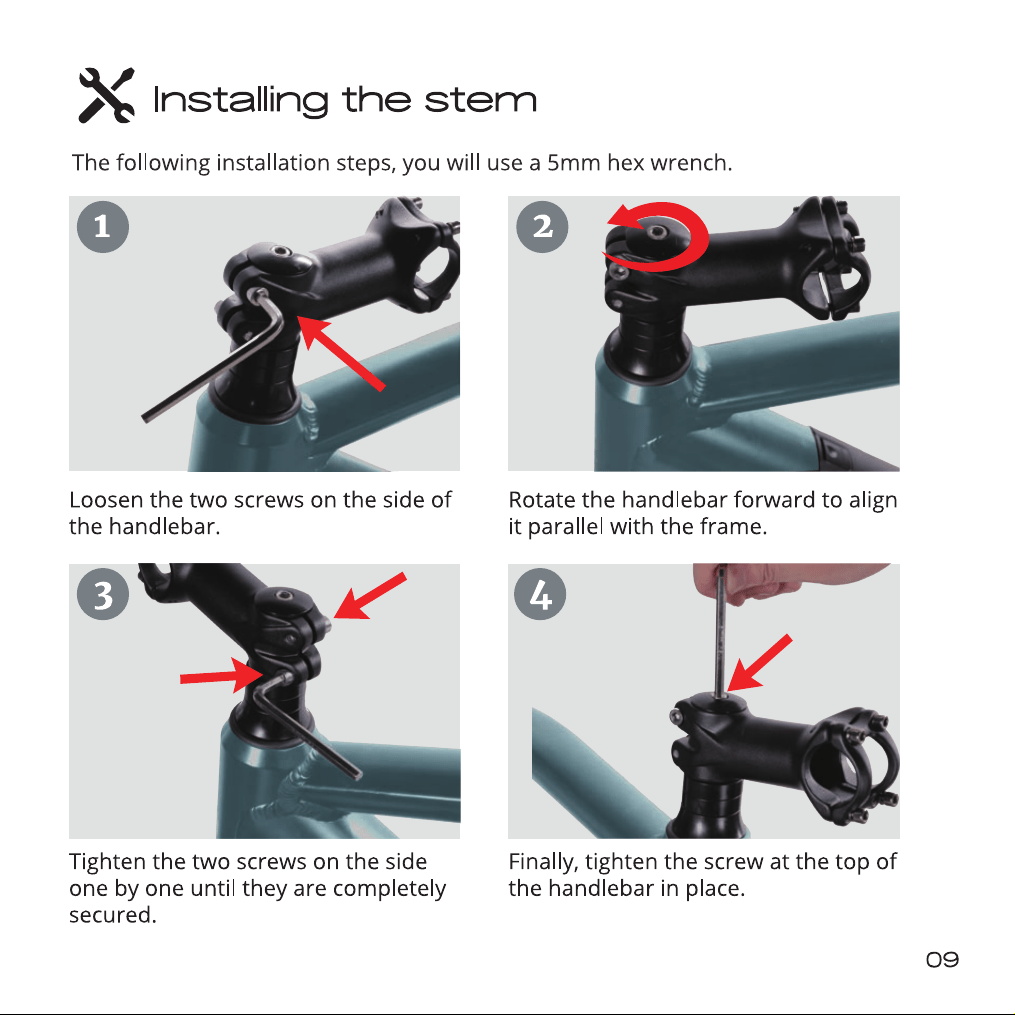 Installing the stem

The following installation steps, you will use a 5mm hex wrench.

1

Loosen the two screws on the side of the handlebar.

2

Rotate the handlebar forward to align it parallel with the frame.

3

Tighten the two screws on the side one by one until they are completely secured.

4

Finally, tighten the screw at the top of the handlebar in place.

09