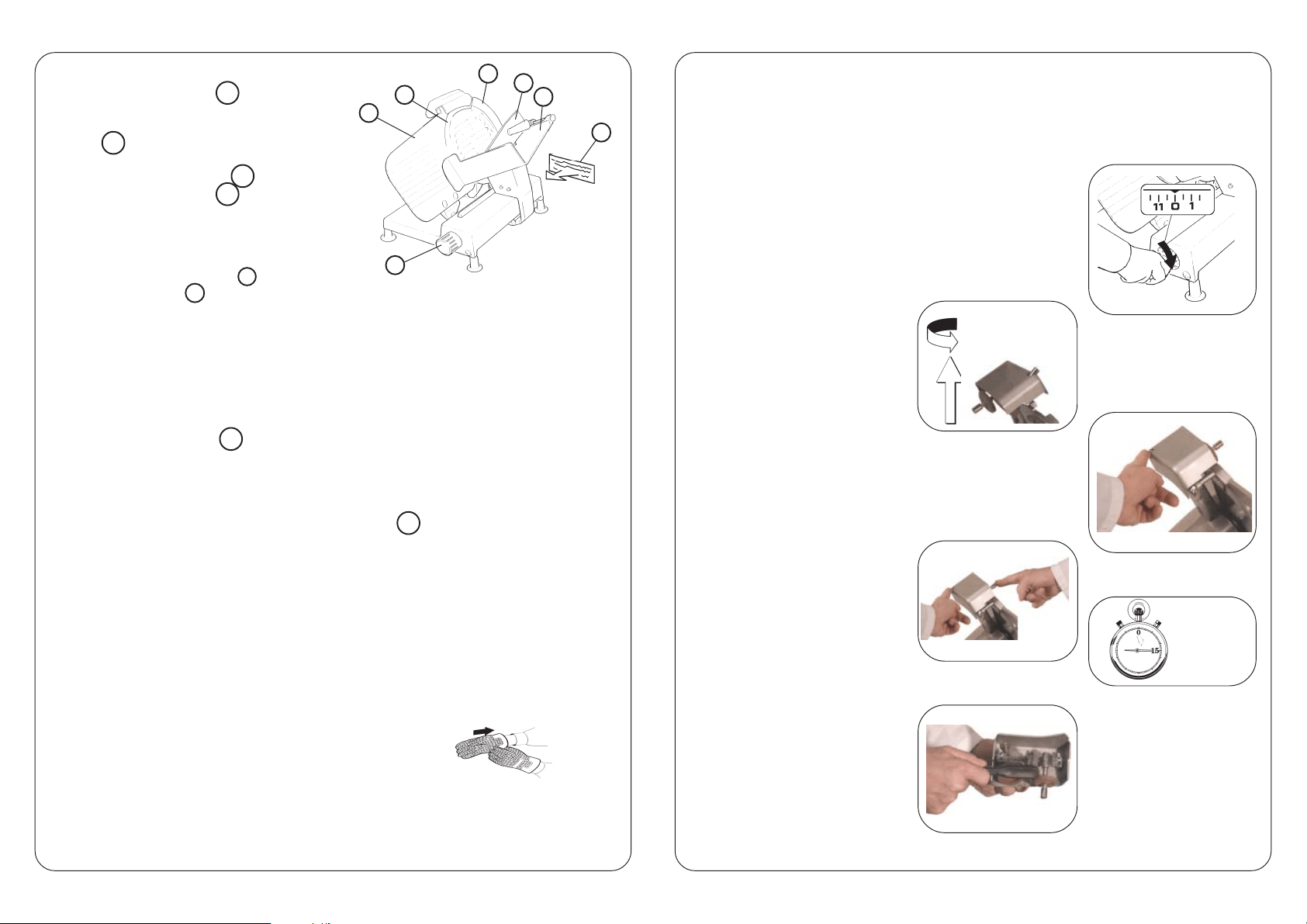 11 0 1

0
15