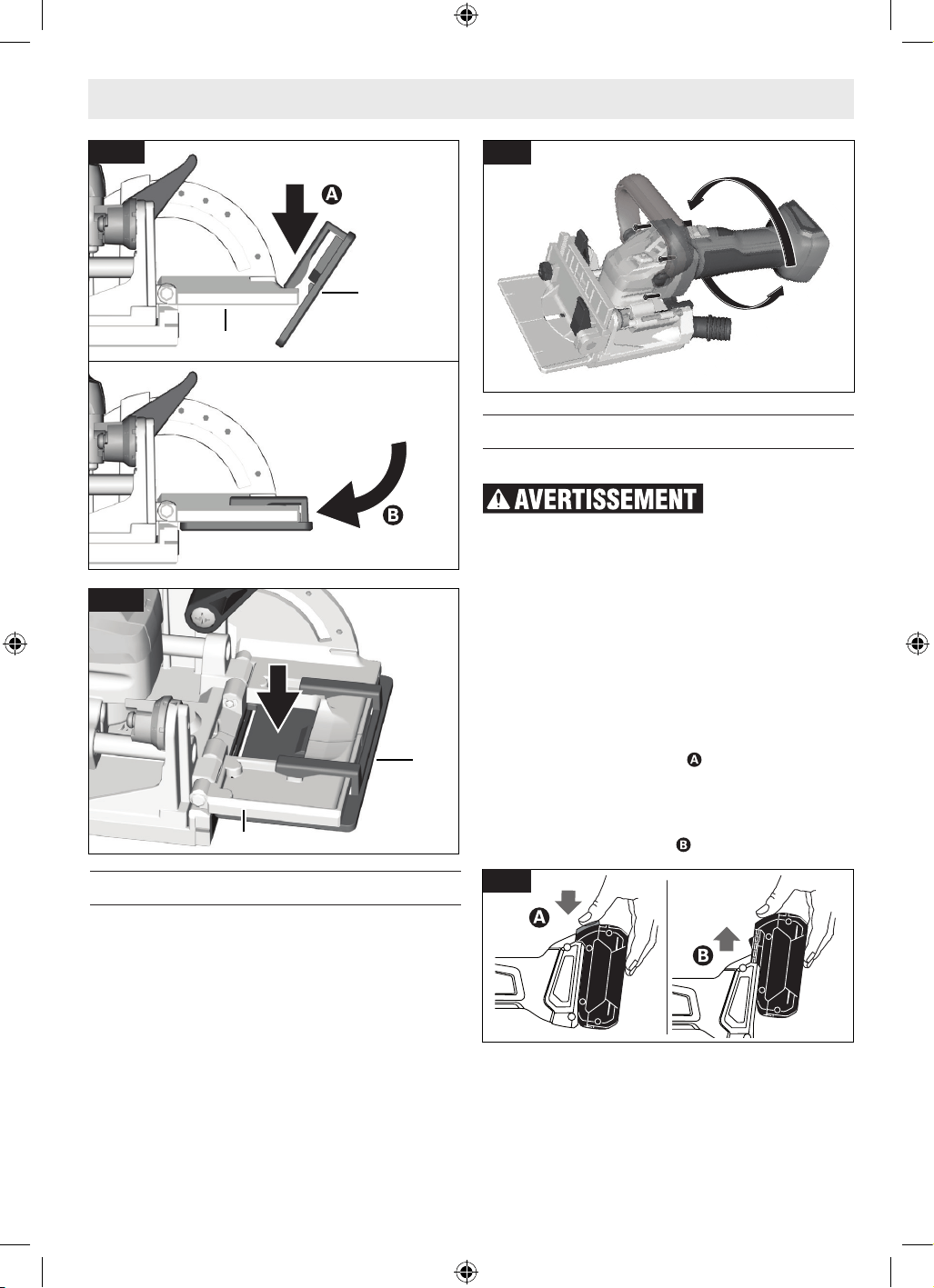 A

B

AVERTISSEMENT

A

B

A

B