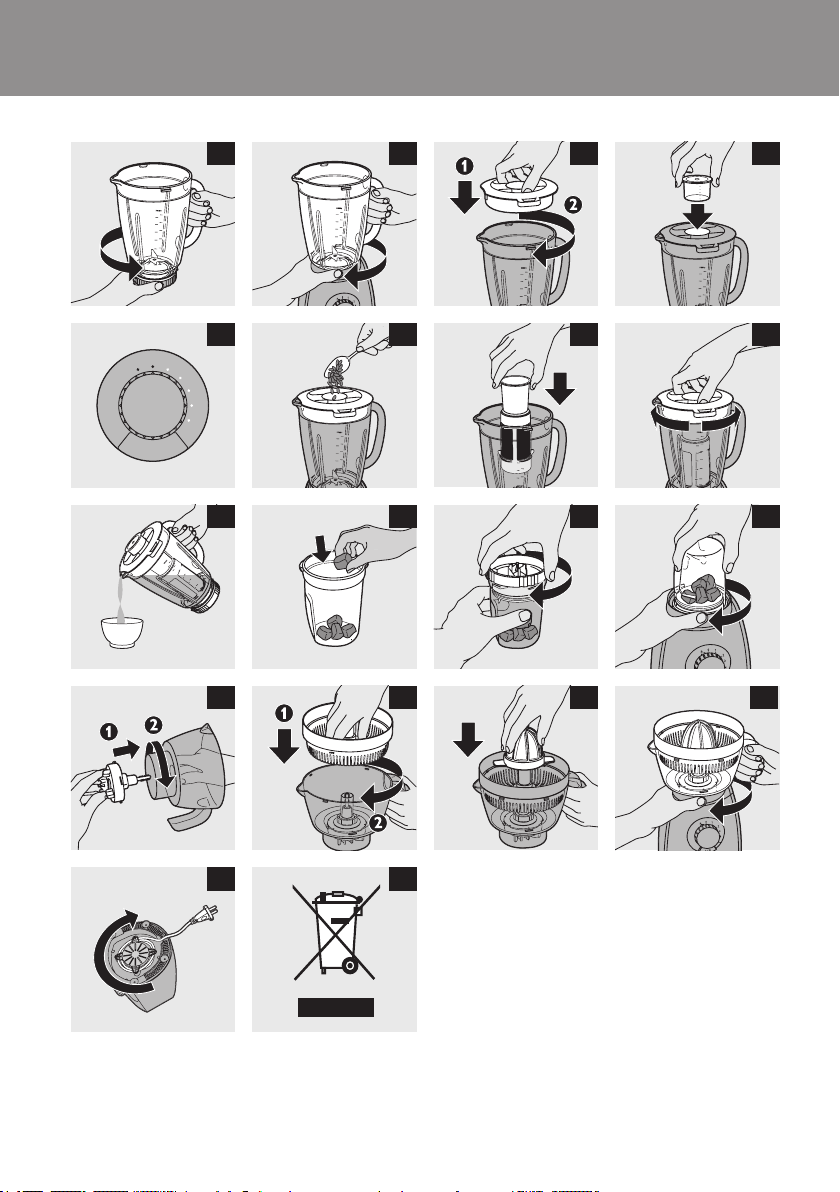 1
2
1
2
1
2
1
2