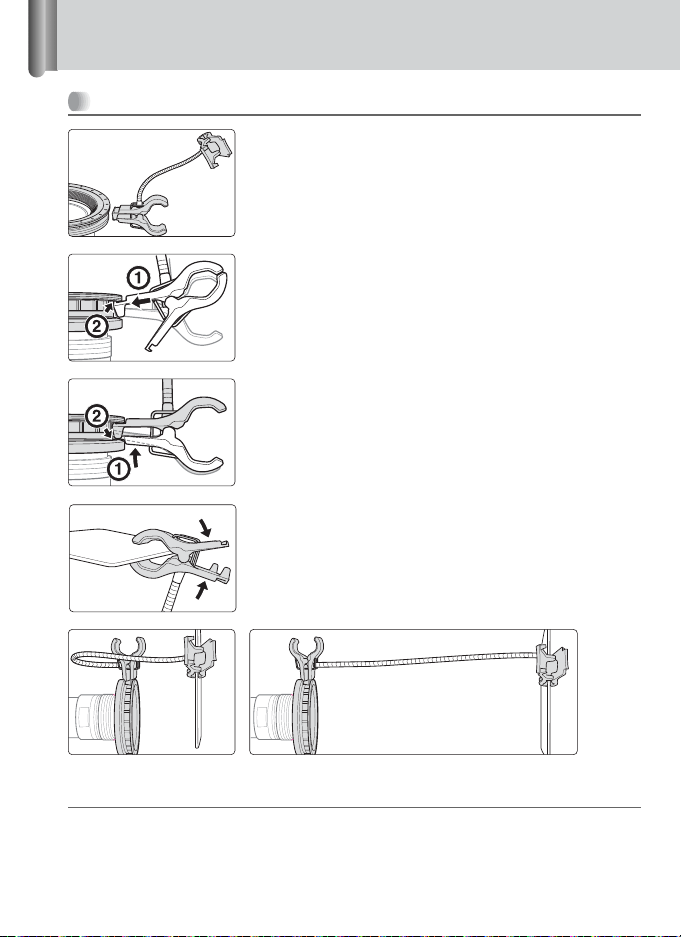 ①
②

②
①