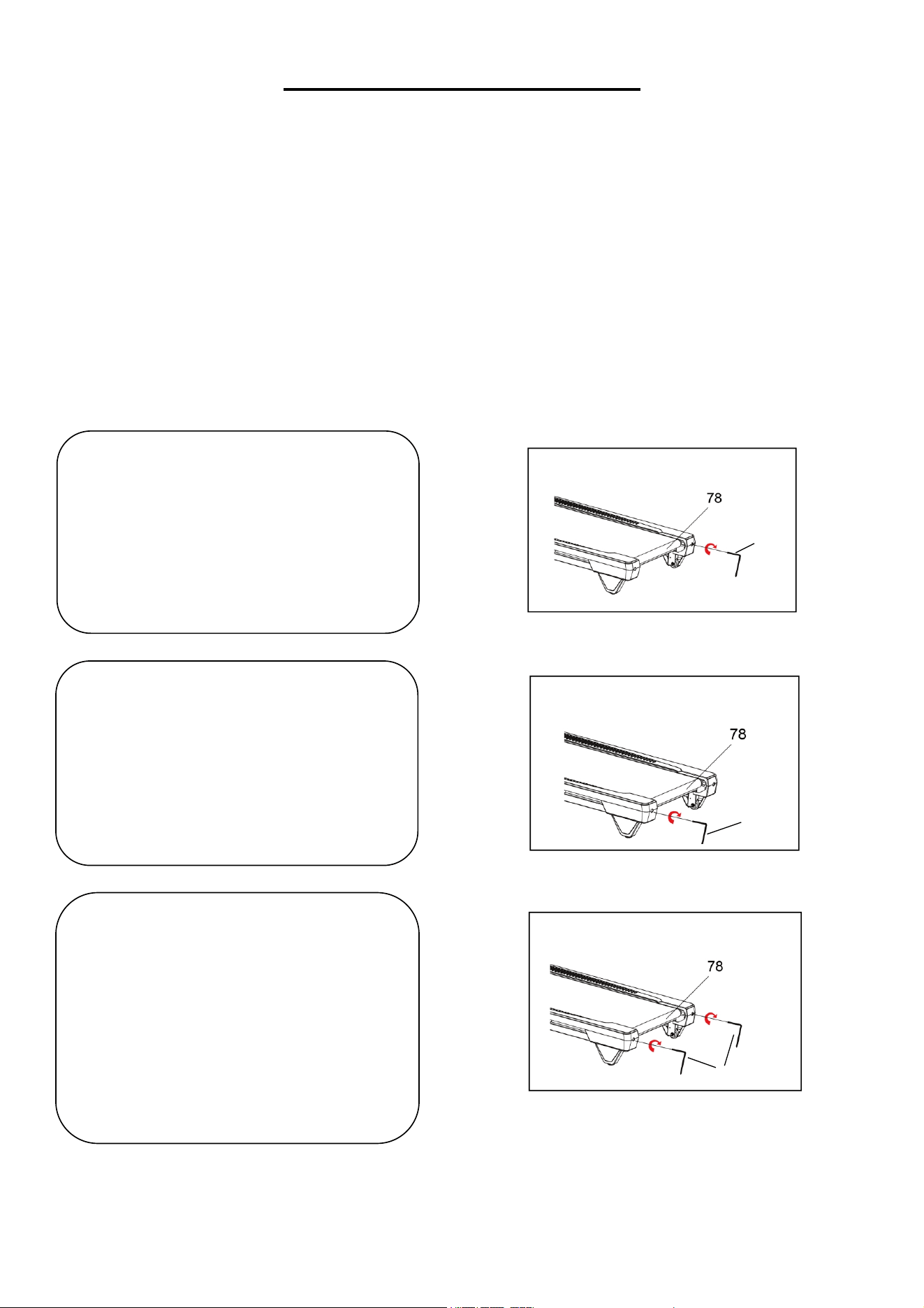 78

78

78