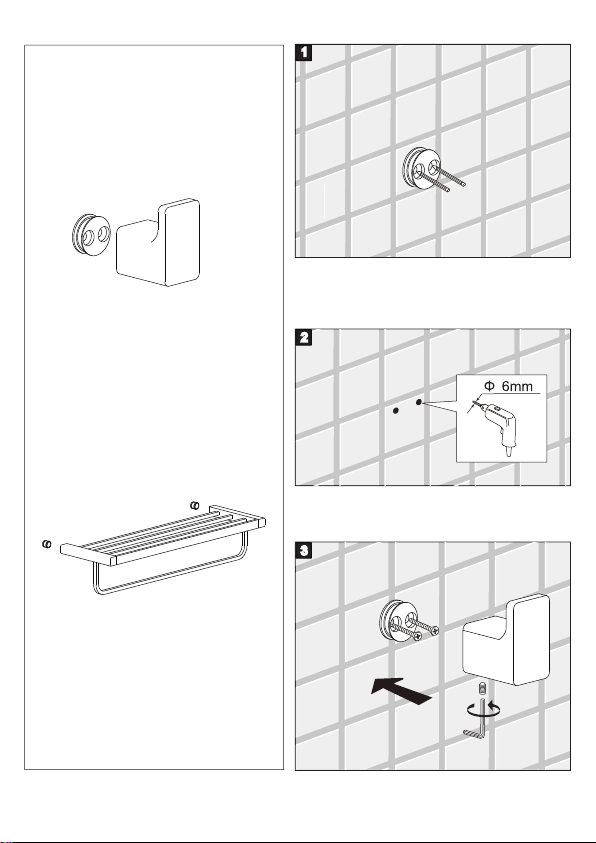 1

2

Φ 6mm

3