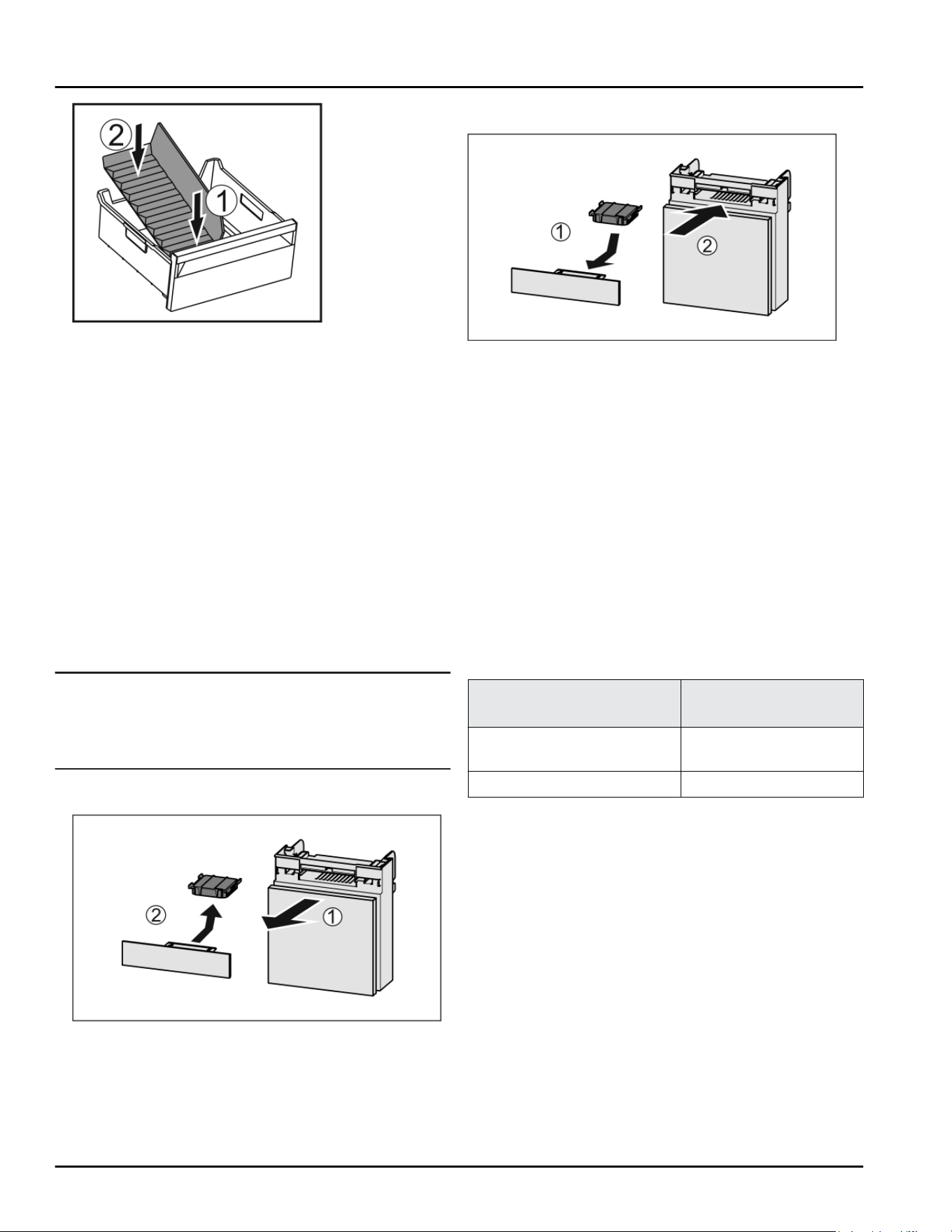 ②
①

①
②

②
①