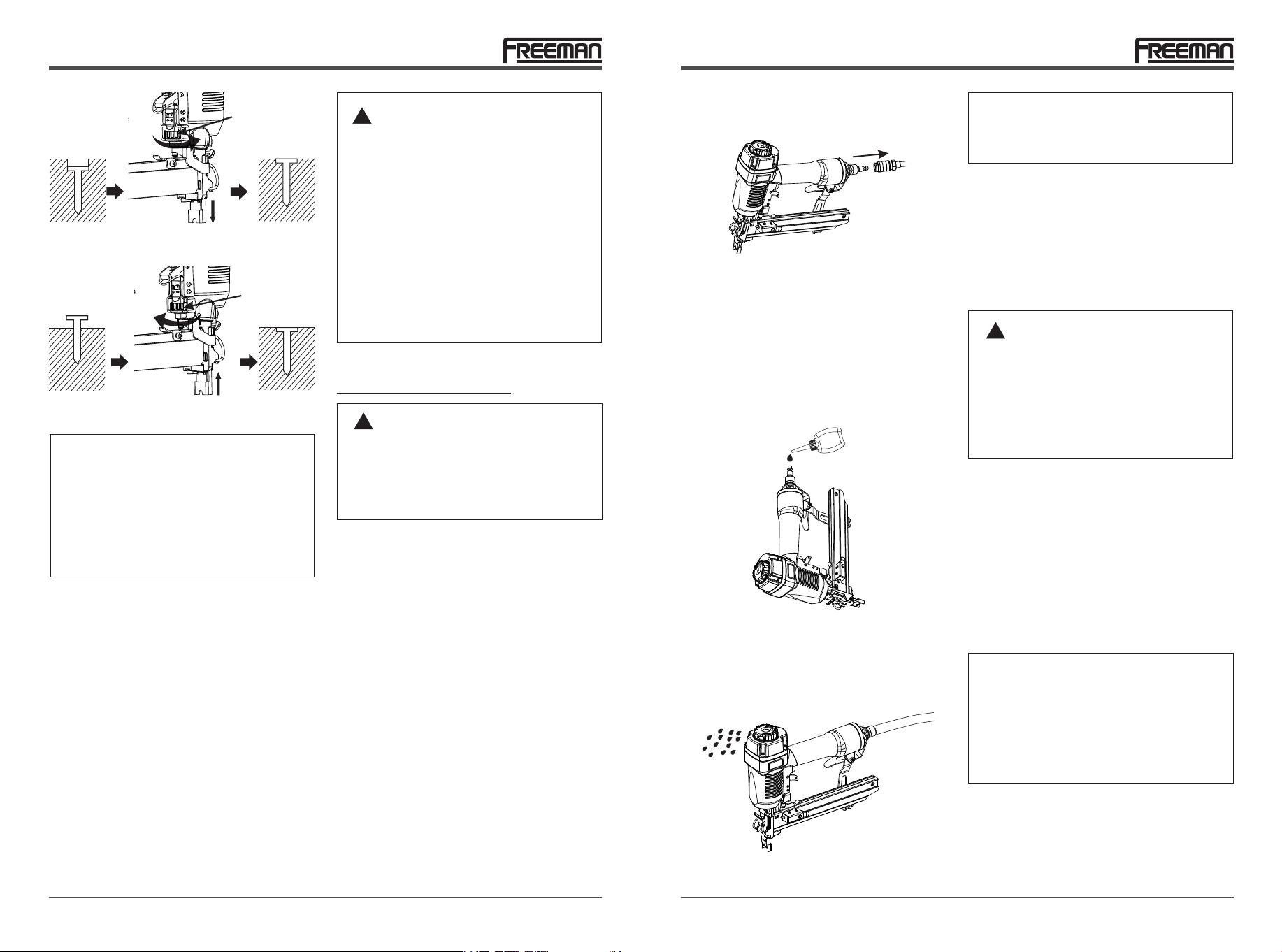 FREEMAN

FREEMAN