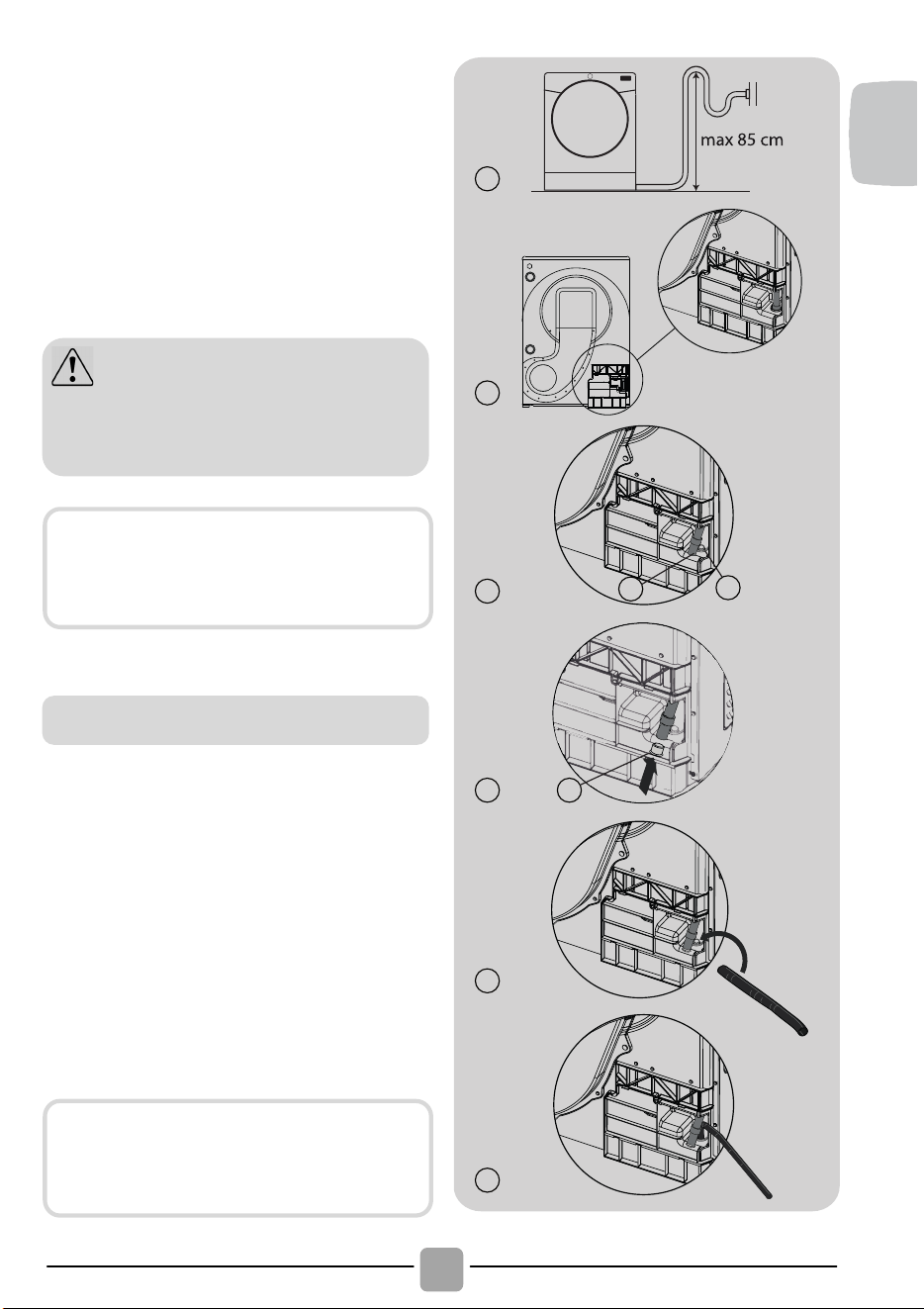 max 85 cm