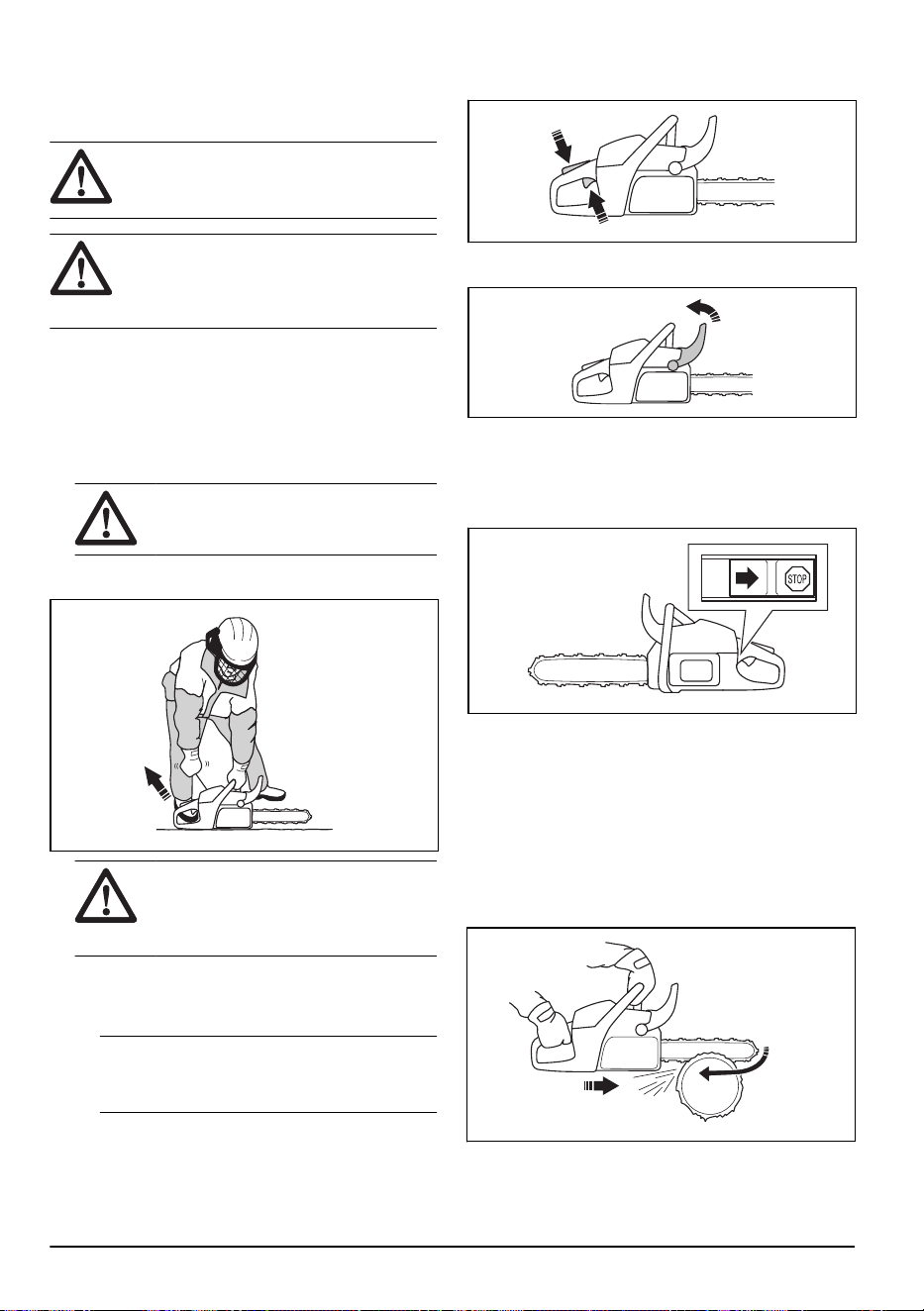 STOP