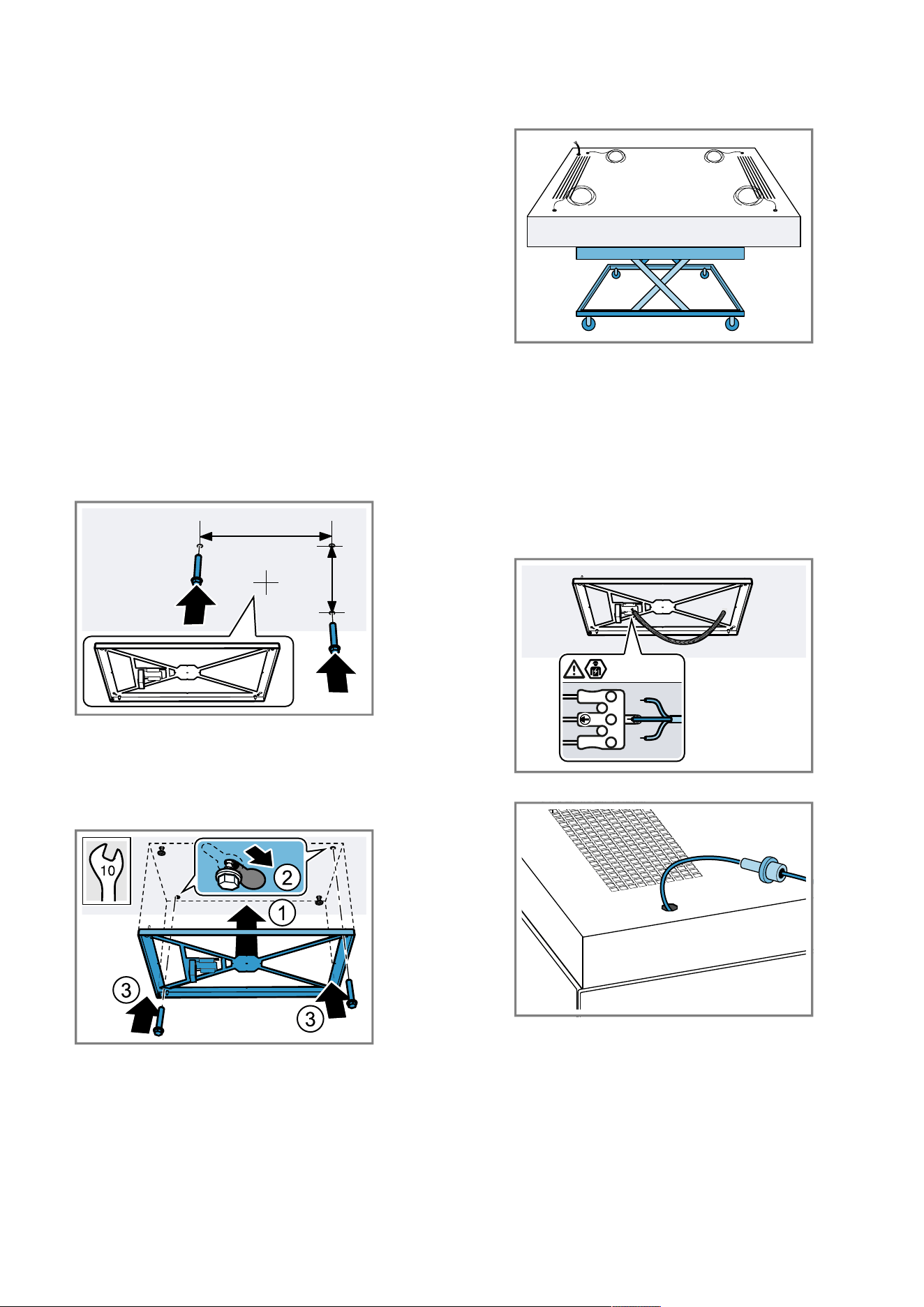 10

2

1

3

3