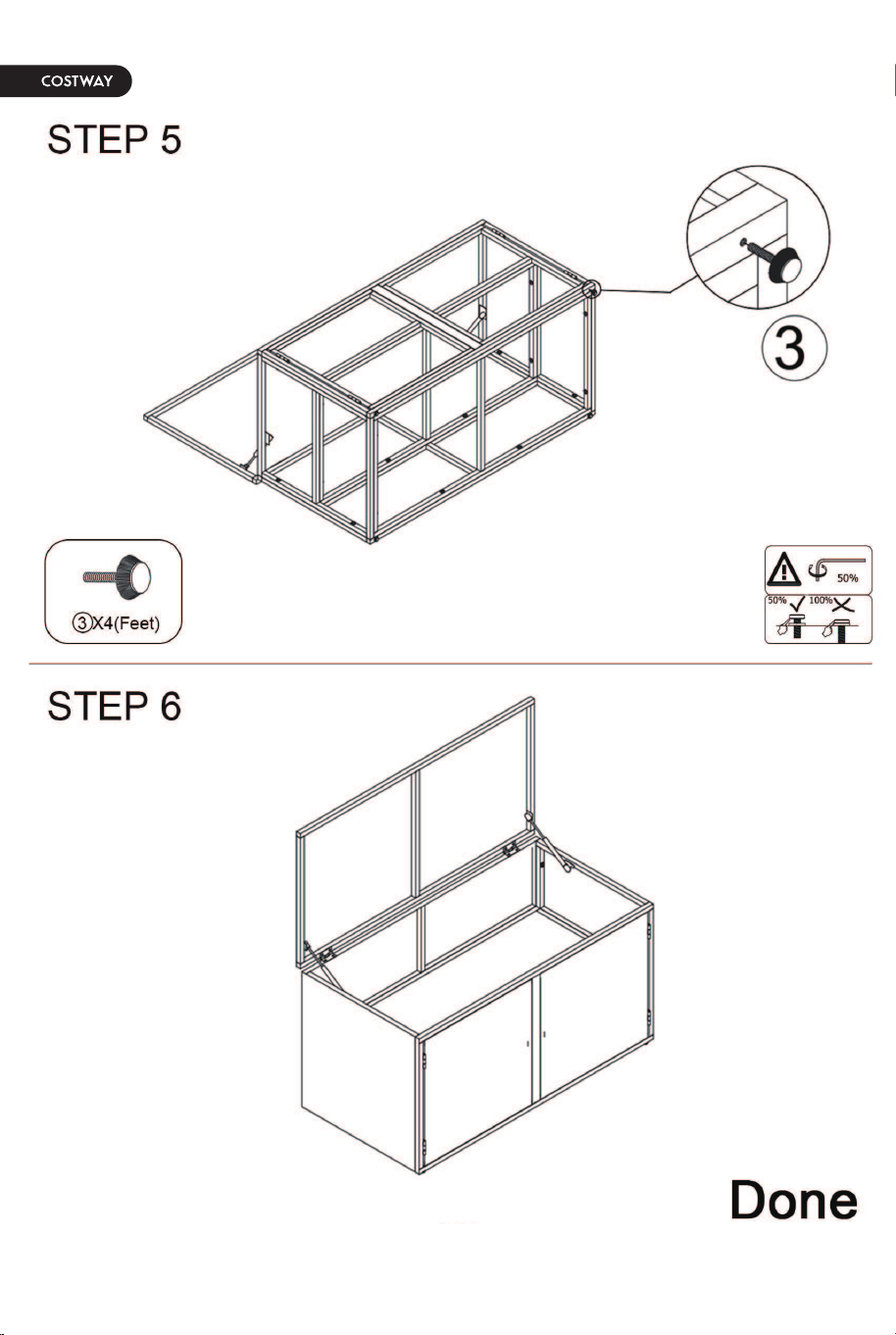 COSTWAY

STEP 5

3

③X4(Feet)

50%

50% 100%

STEP 6

Done