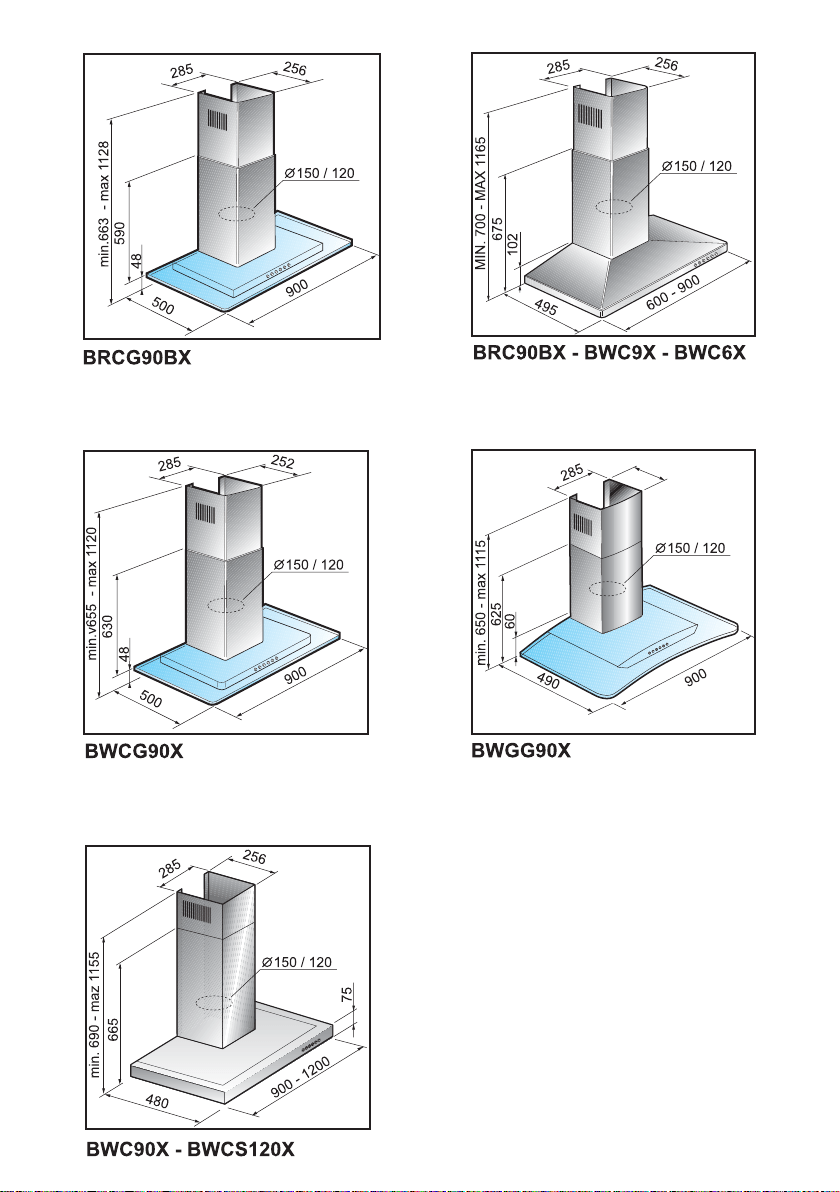 285
256
min.663 - max 1128
590
48
Ø150 / 120
500
900
BRCG90BX

285
256
MIN. 700 - MAX 1165
675
102
Ø150 / 120
495
600 - 900
BRC90BX - BWC9X - BWC6X

285
252
min.v655 - max 1120
630
48
Ø150 / 120
500
900
BWCG90X

285
min. 650 - max 1115
625
60
Ø150 / 120
490
900
BWGG90X

285
256
min. 690 - maz 1155
665
Ø150 / 120
75
480
900 - 1200
BWC90X - BWCS120X