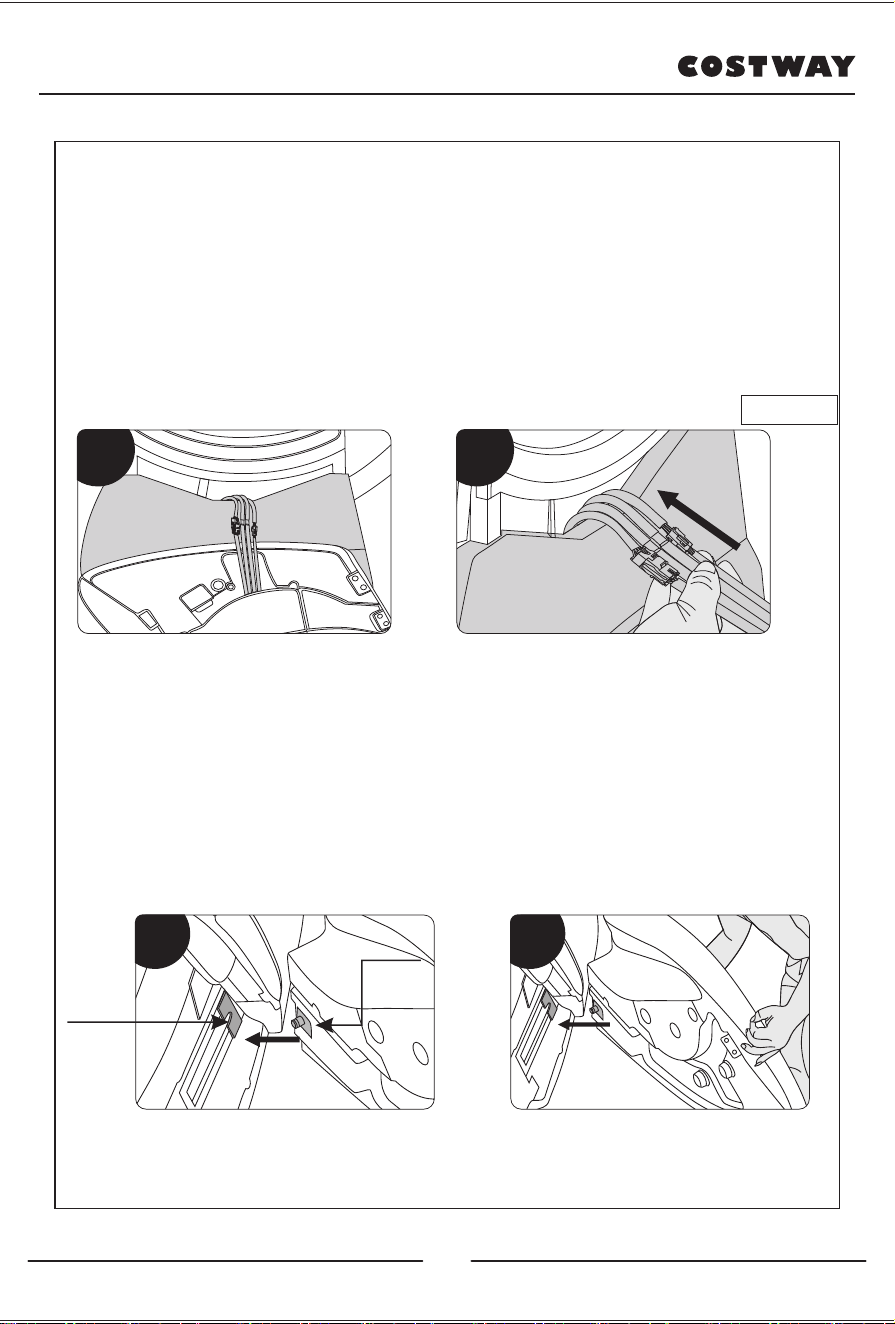 COSTWAY