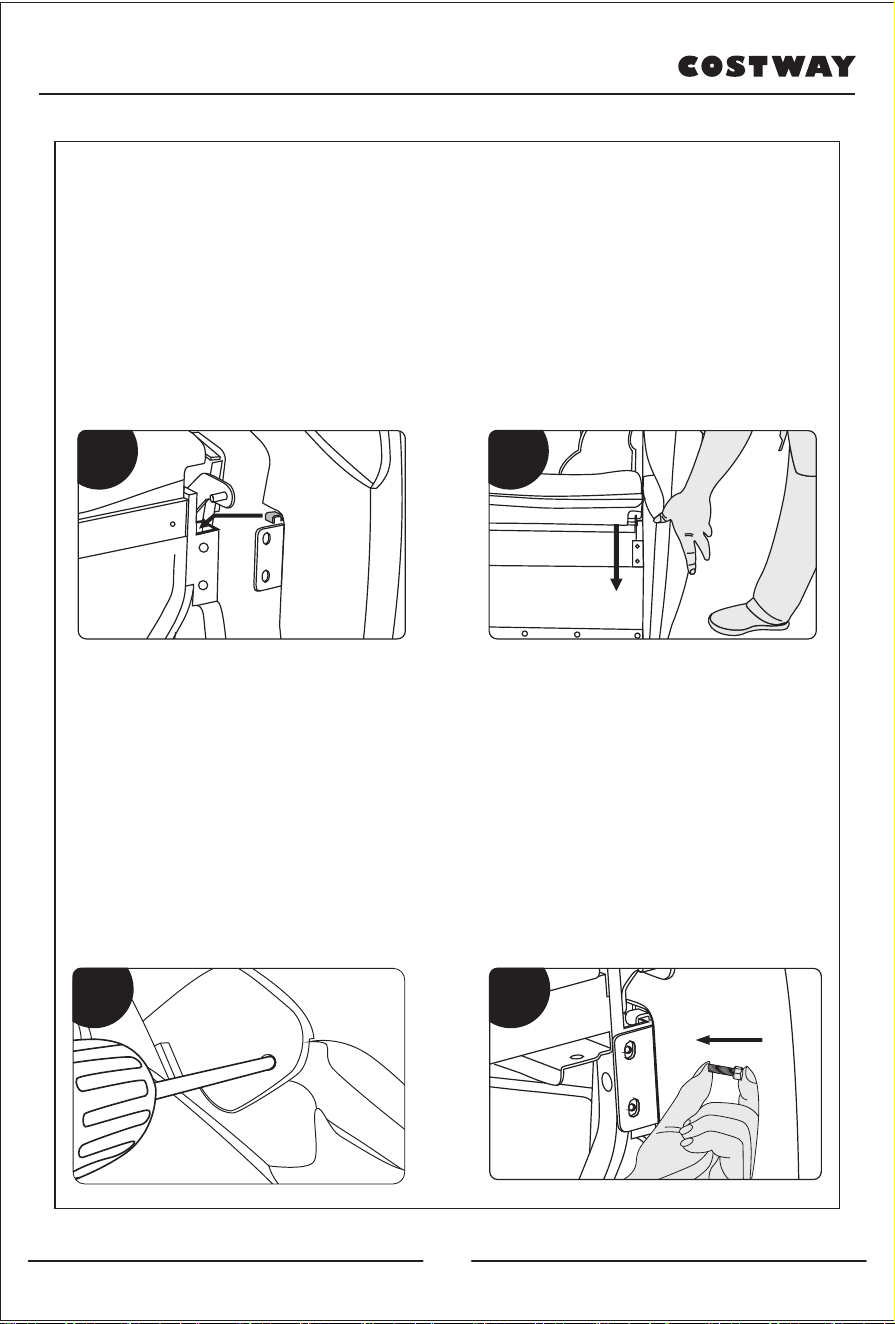 COSTWAY