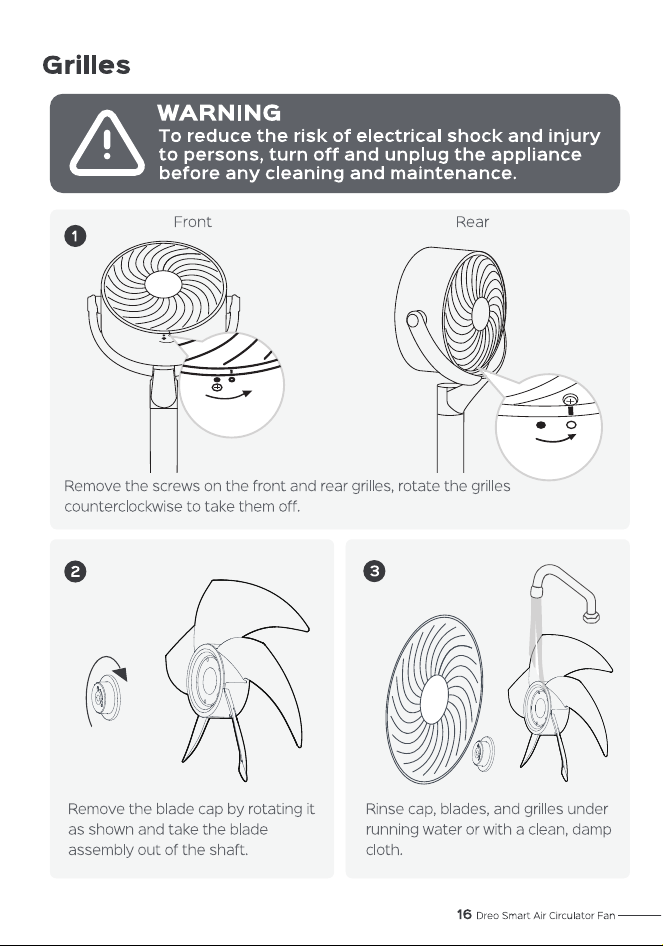 Grilles

WARNING
To reduce the risk of electrical shock and injury to persons, turn off and unplug the appliance before any cleaning and maintenance.

1

Front

Rear

Remove the screws on the front and rear grilles, rotate the grilles counterclockwise to take them off.

2

Remove the blade cap by rotating it as shown and take the blade assembly out of the shaft.

3

Rinse cap, blades, and grilles under running water or with a clean, damp cloth.

16 Dreo Smart Air Circulator Fan