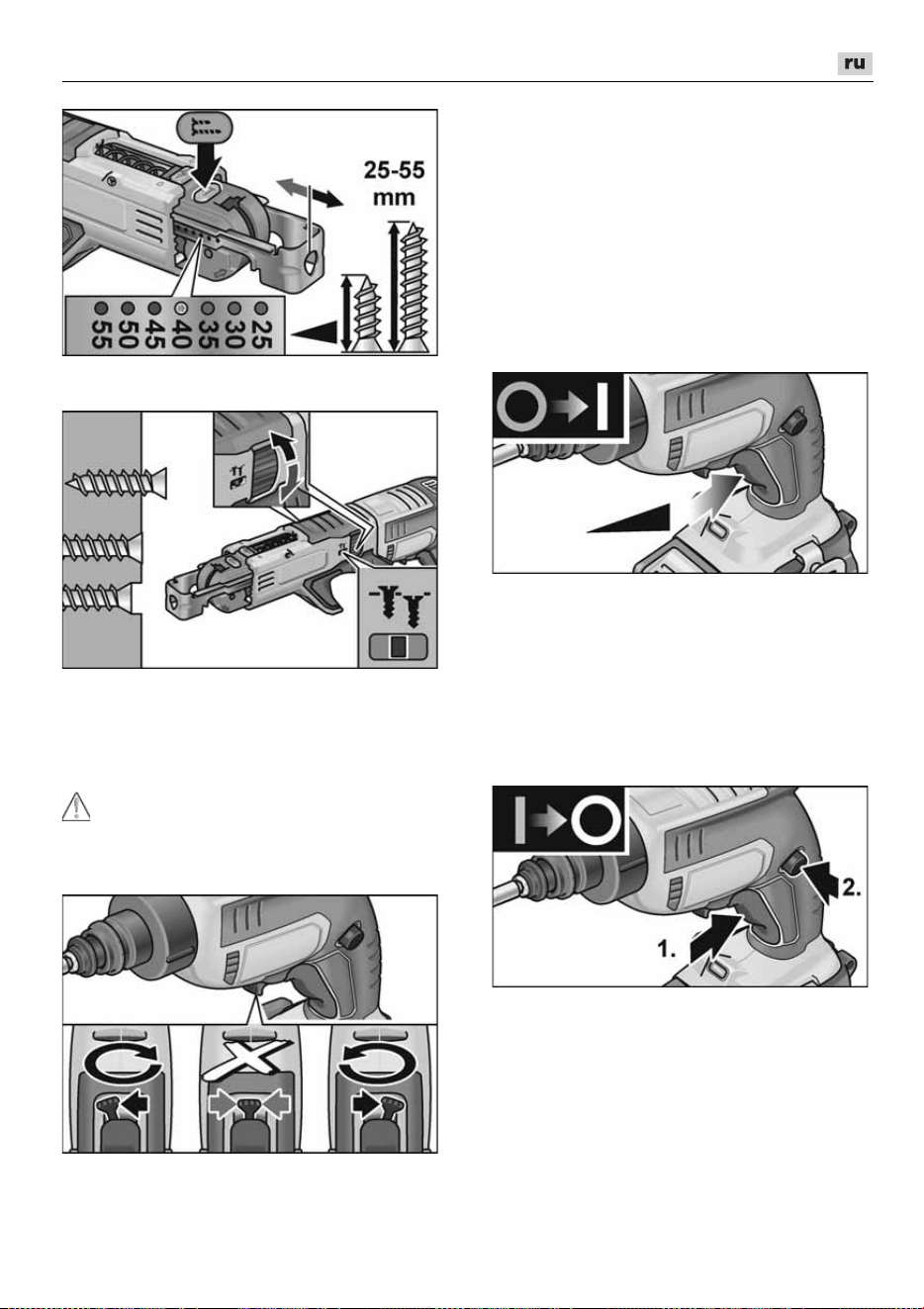 ru

25-55
mm

55
50
45
40
35
30
25

1.
2.