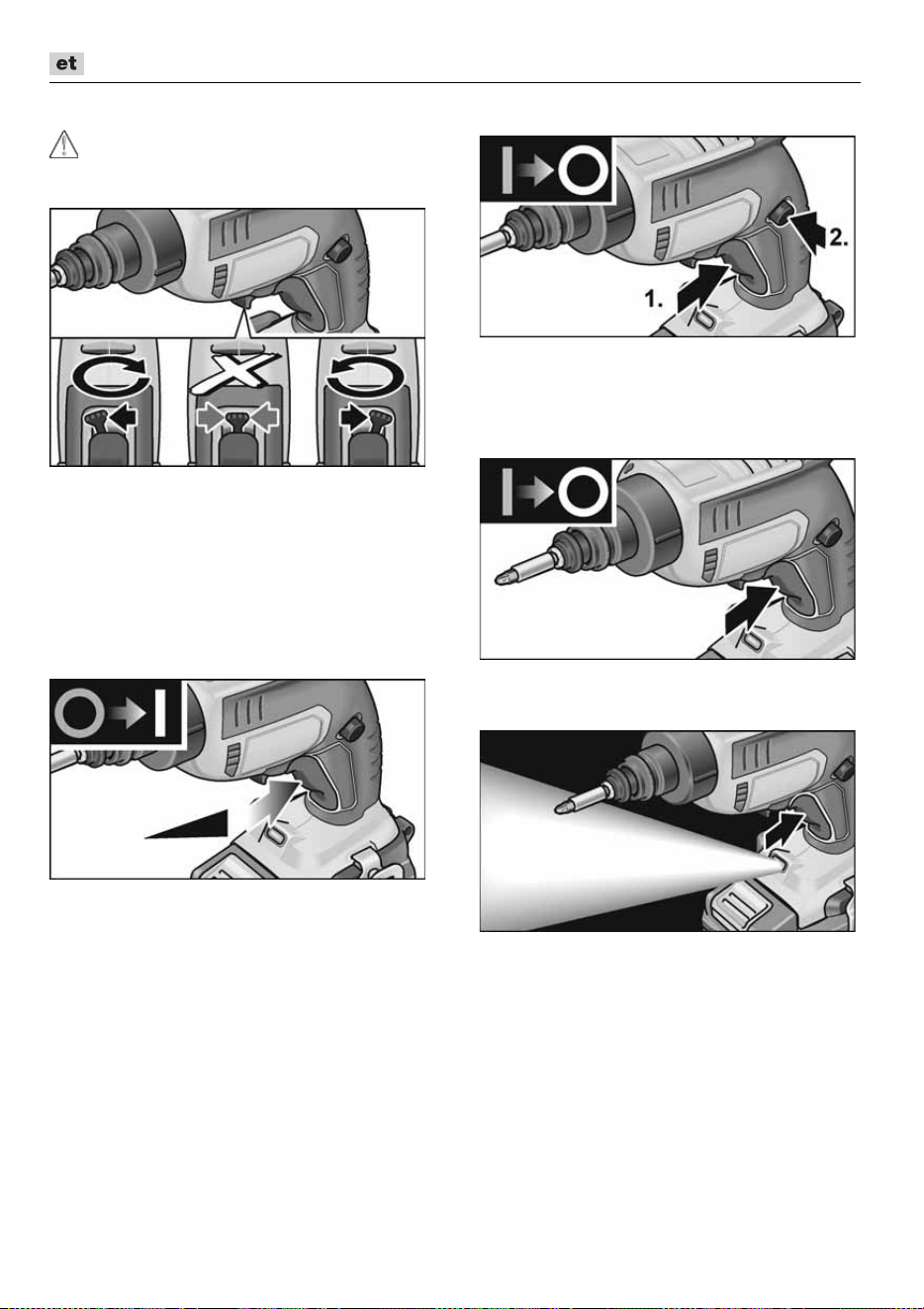 et

1.

2.