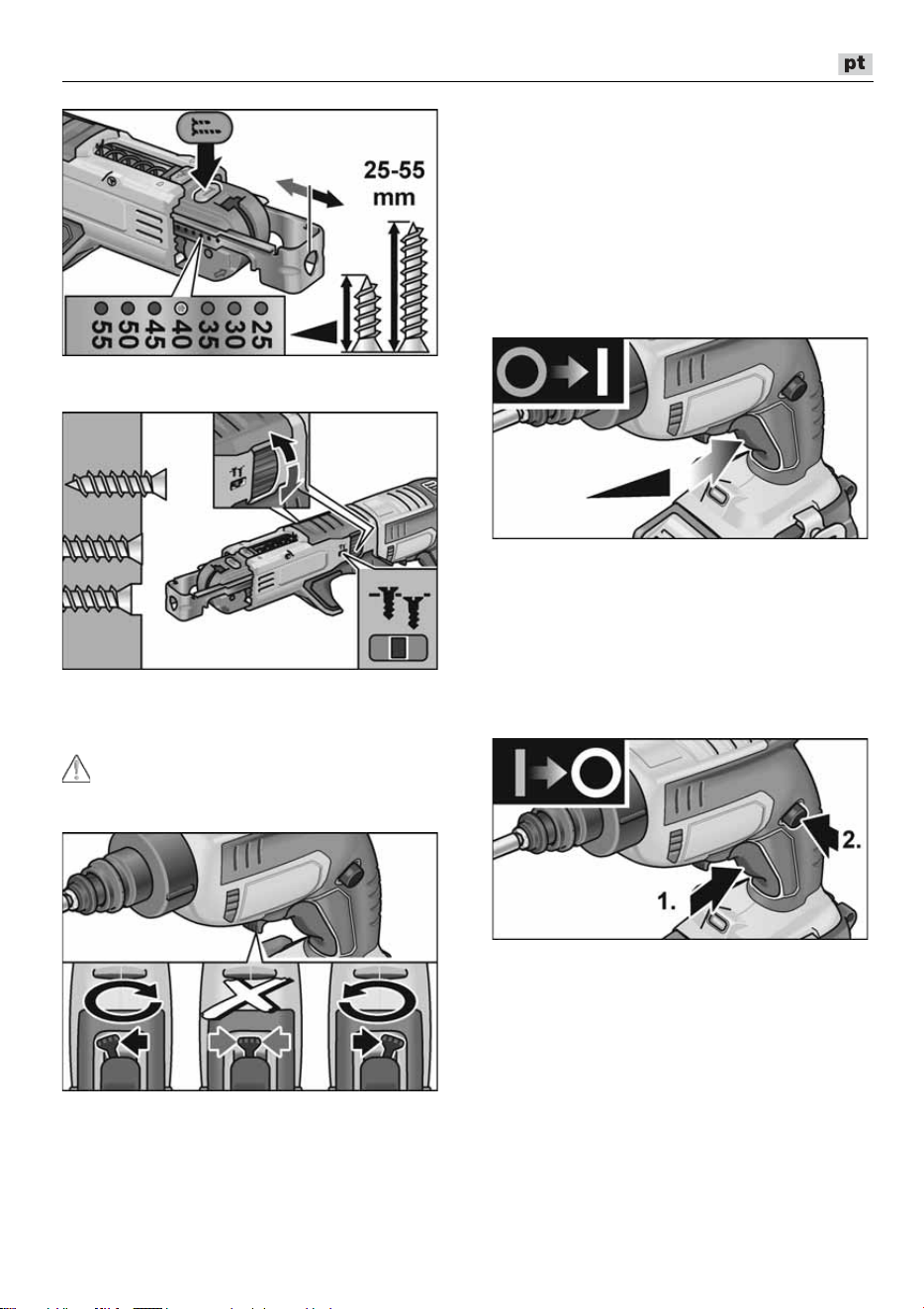 pt

25-55
mm

55
50
45
40
35
30
25

1.

2.