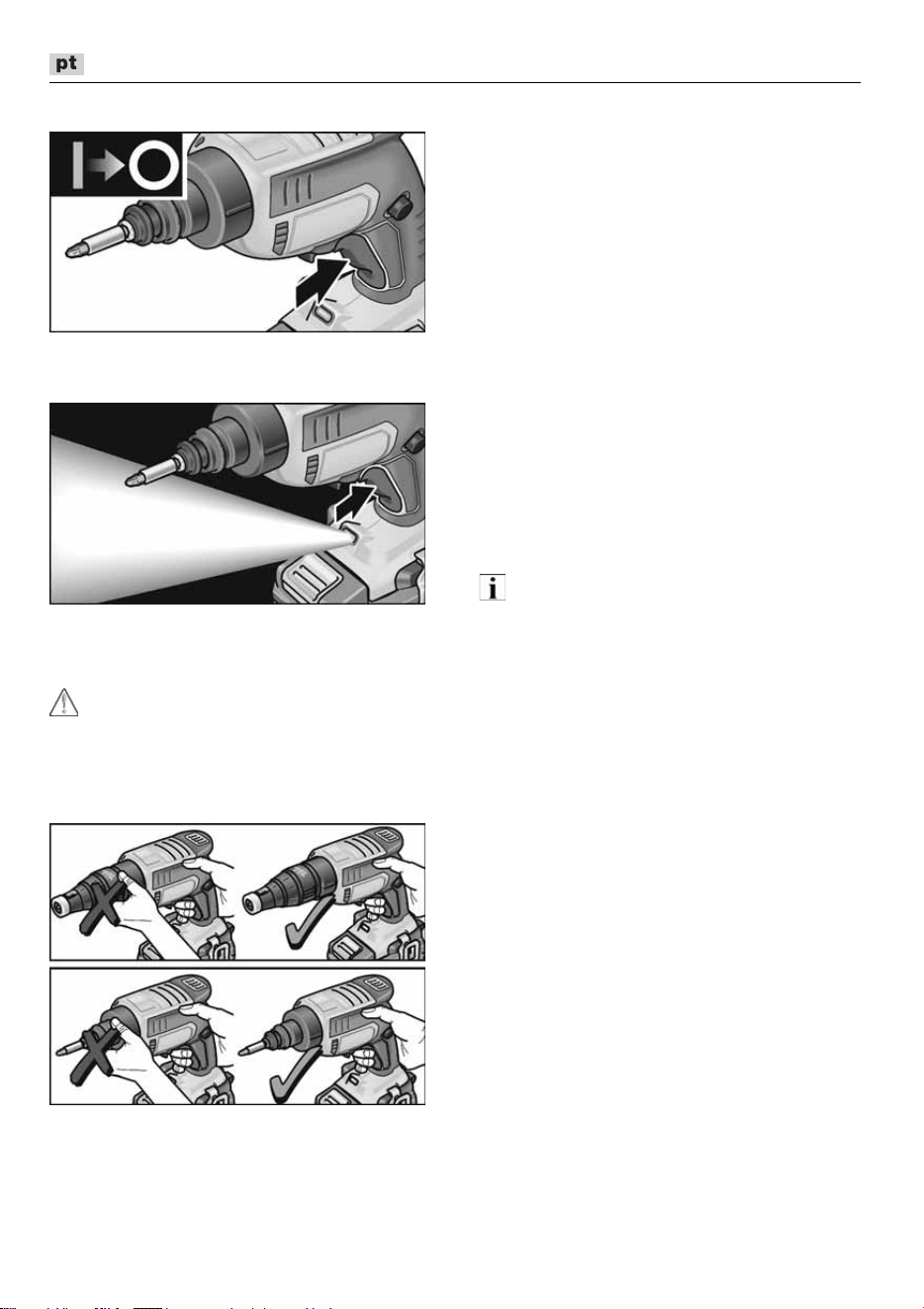 pt