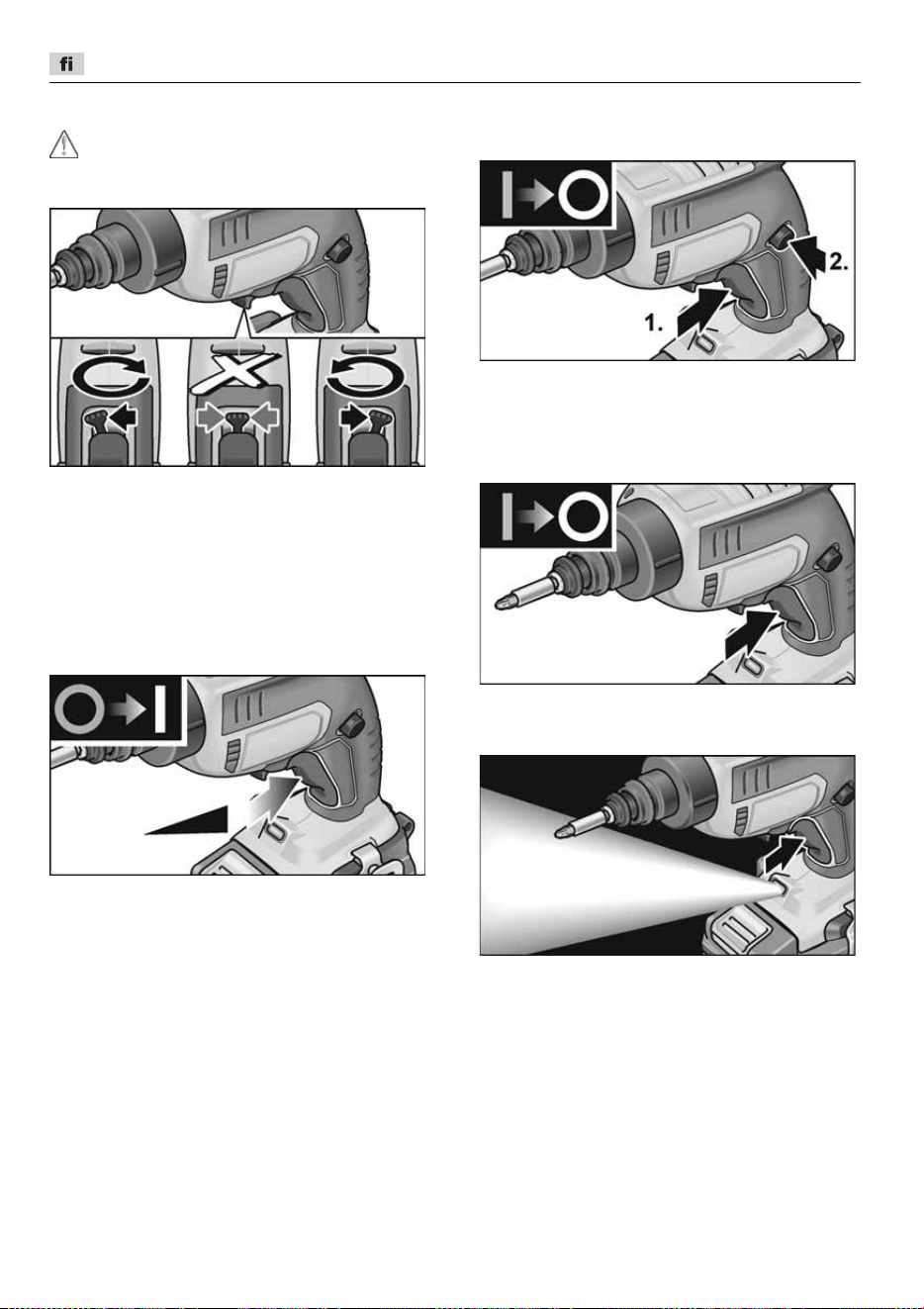 fi

2.

1.