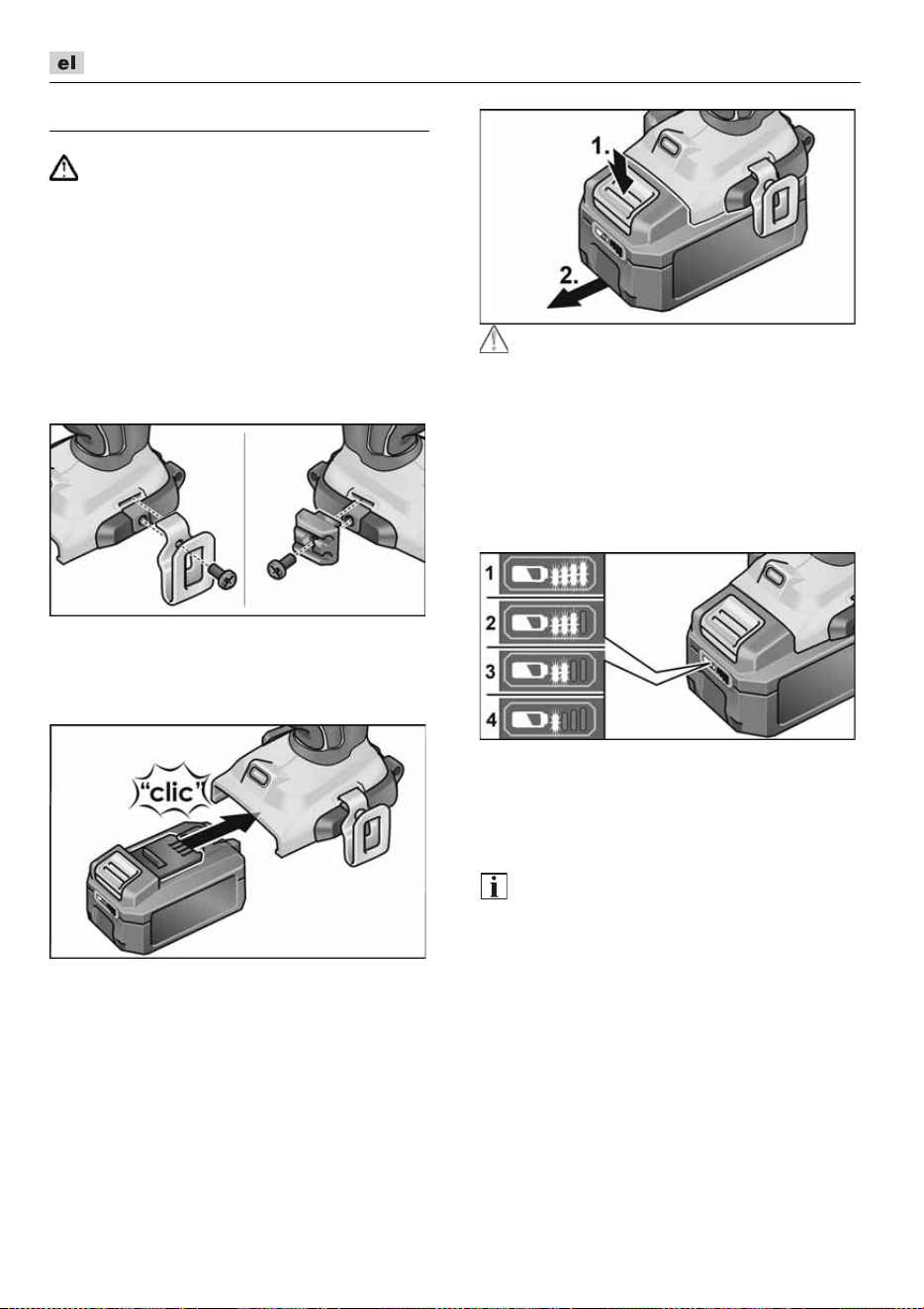 el

1.

2.

"clic"

1

2

3

4