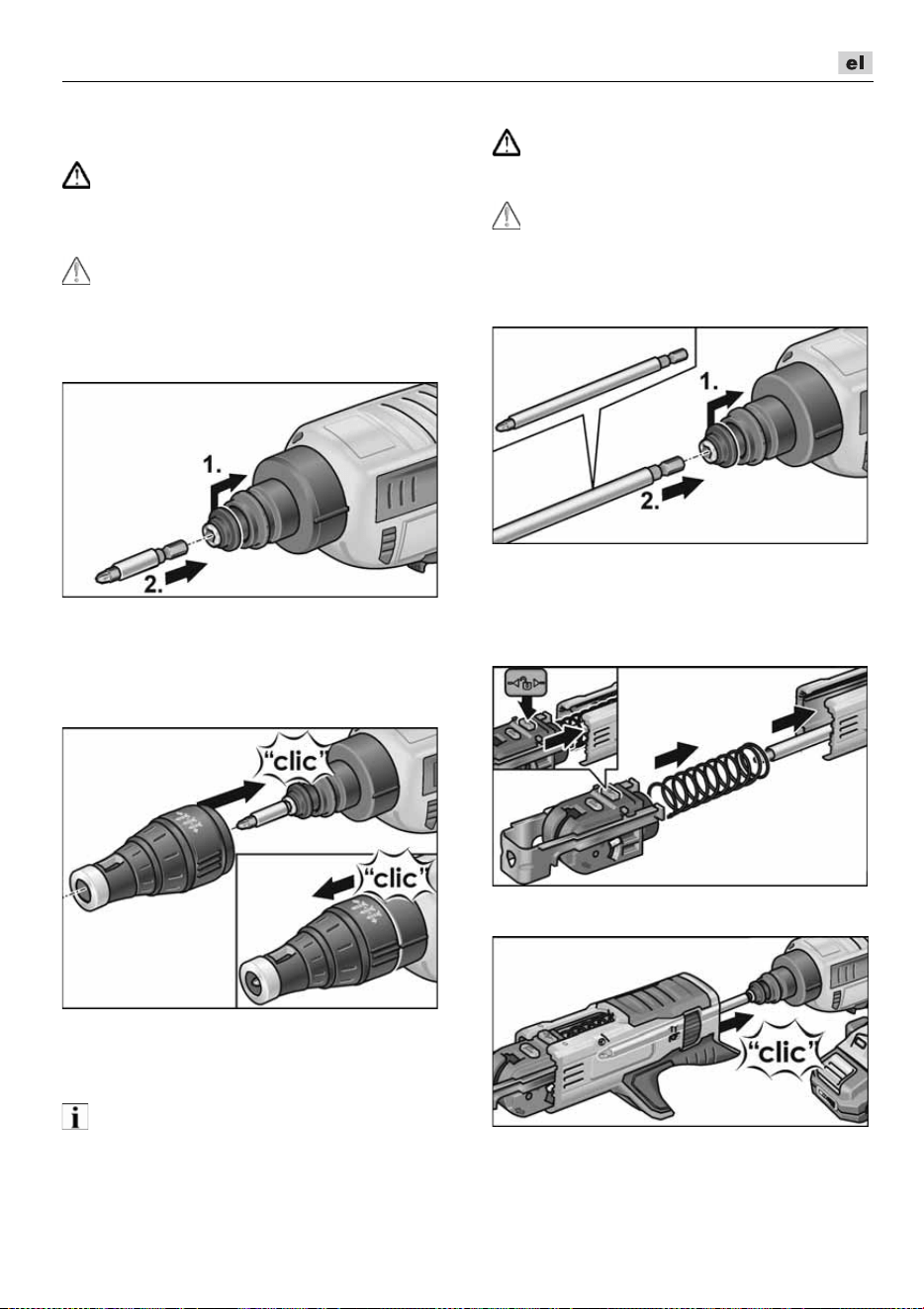 el

1.

2.

"clic"

"clic"

1.

2.

"clic"