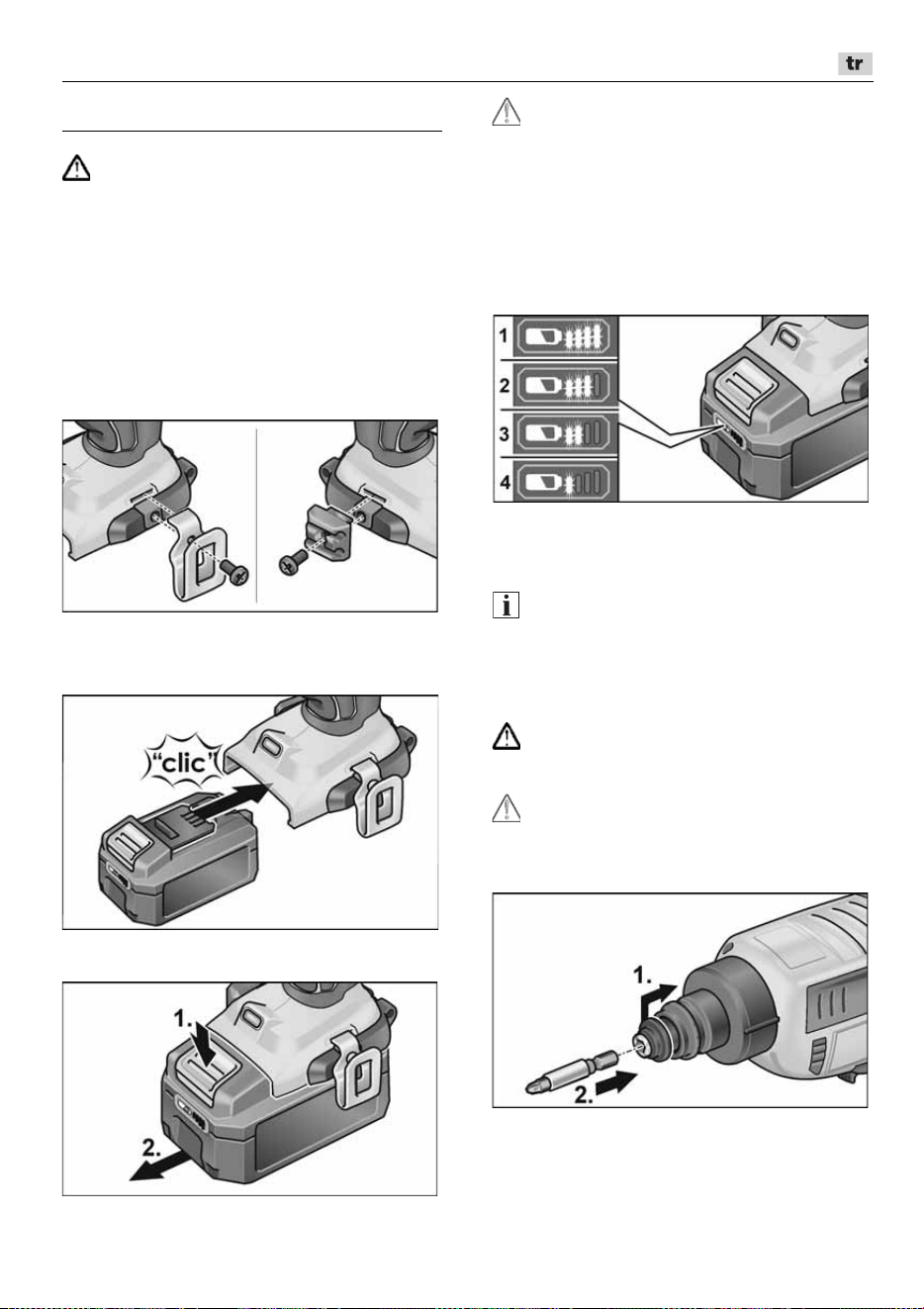 tr

1

2

3

4

"clic"

1.

2.

1.

2.