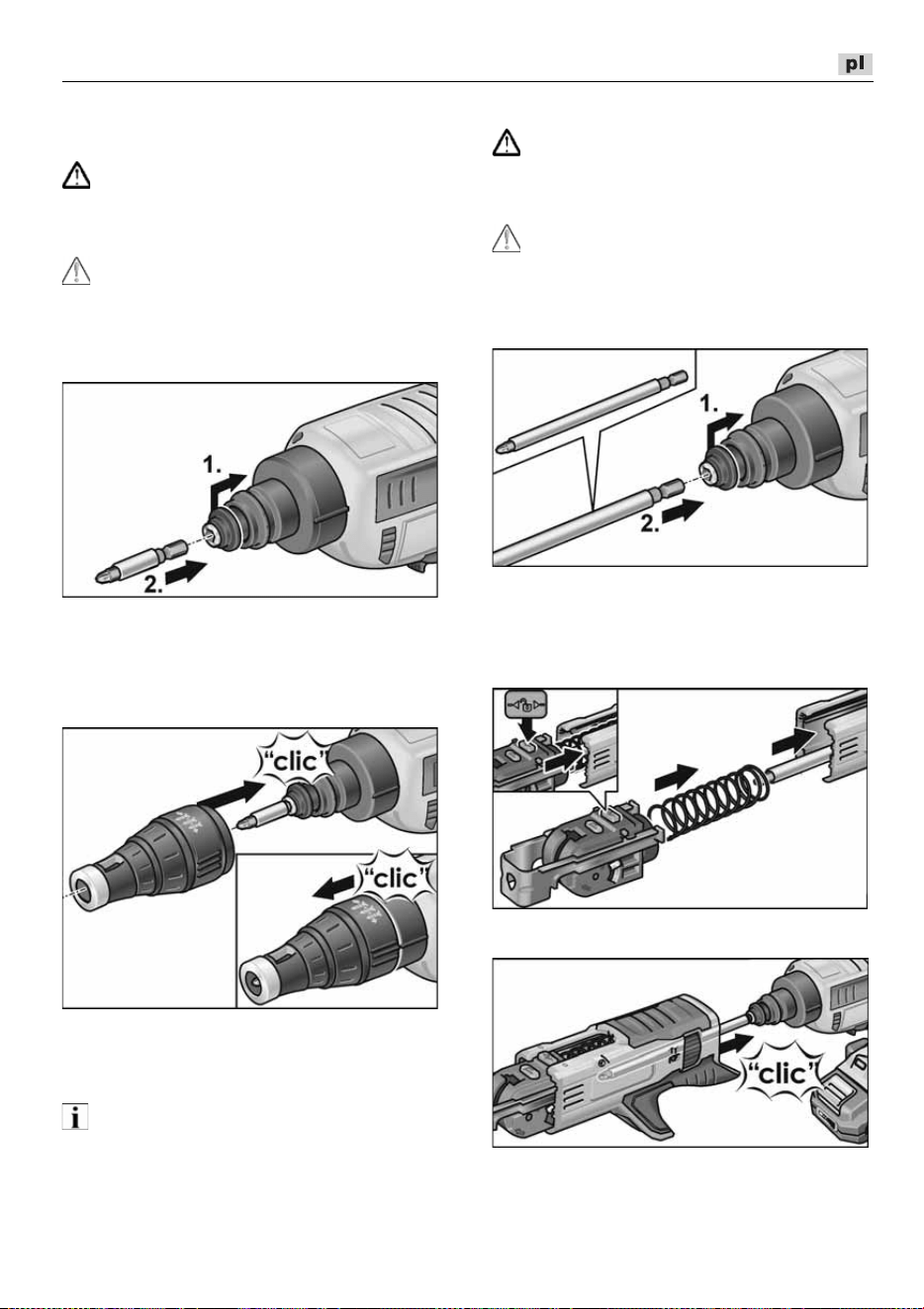 pl

1.
2.

"clic"
"clic"

1.
2.

"clic"