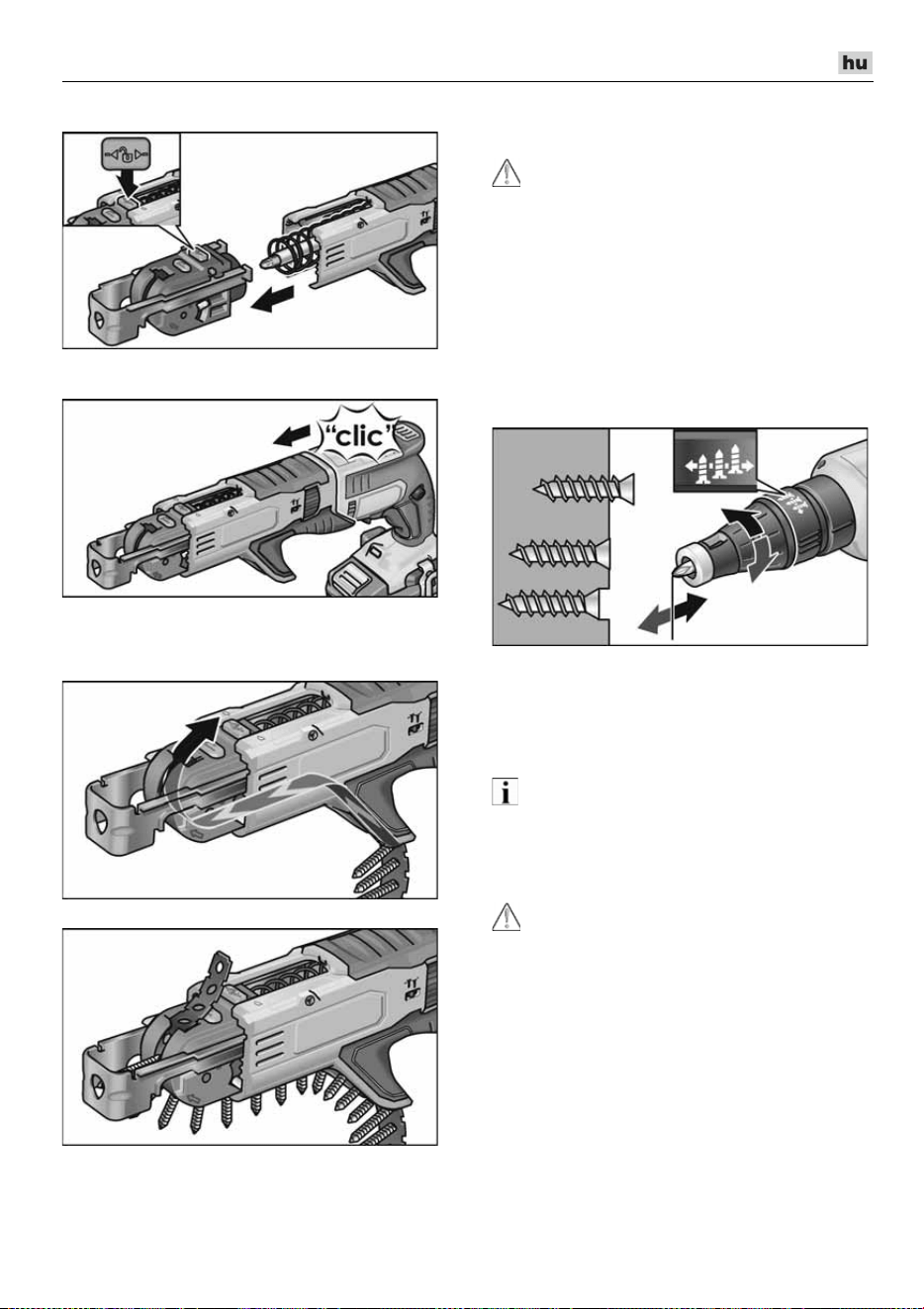 hu

"clic"