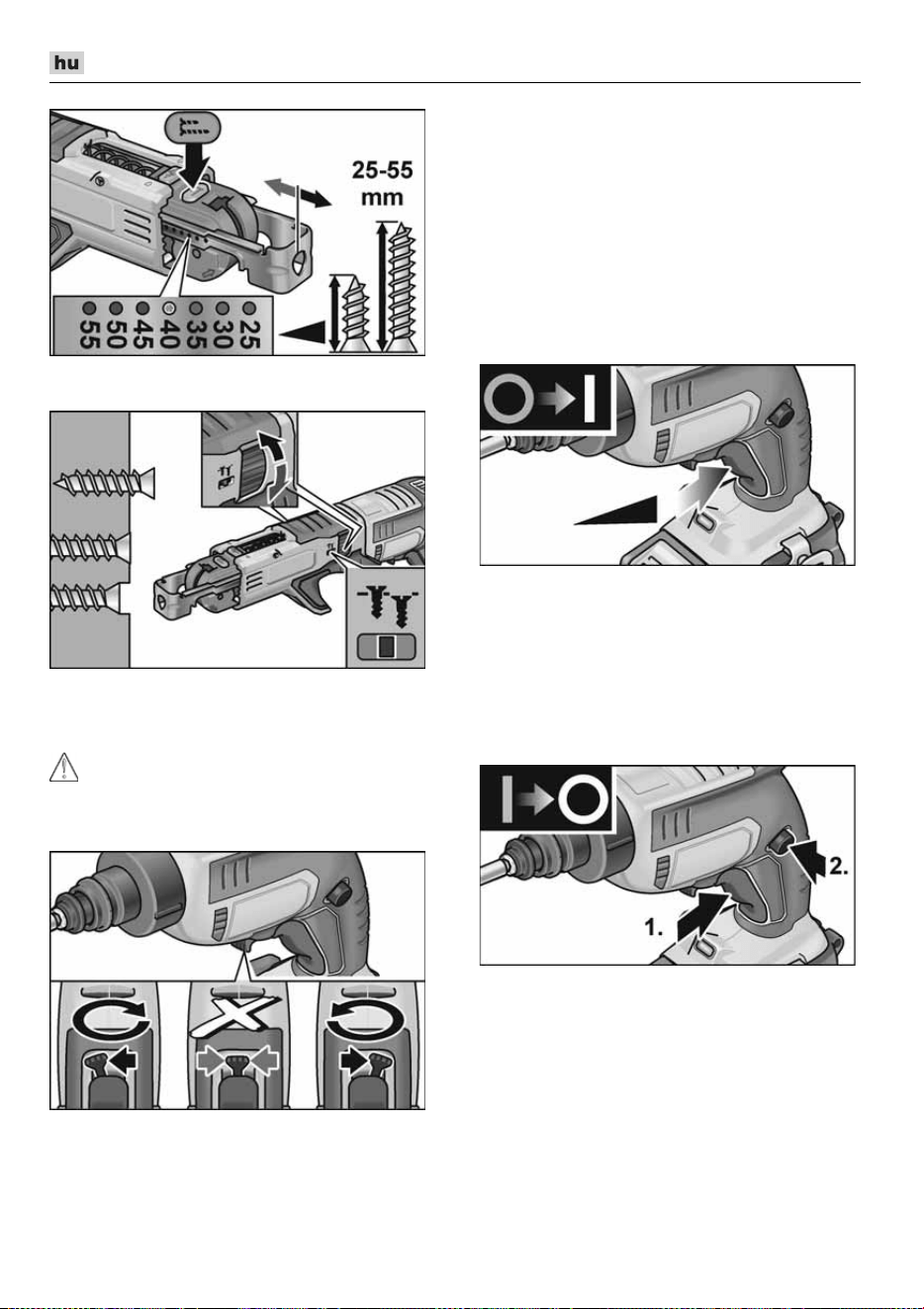 hu

25-55 mm

55 50 45 40 35 30 25

1.

2.