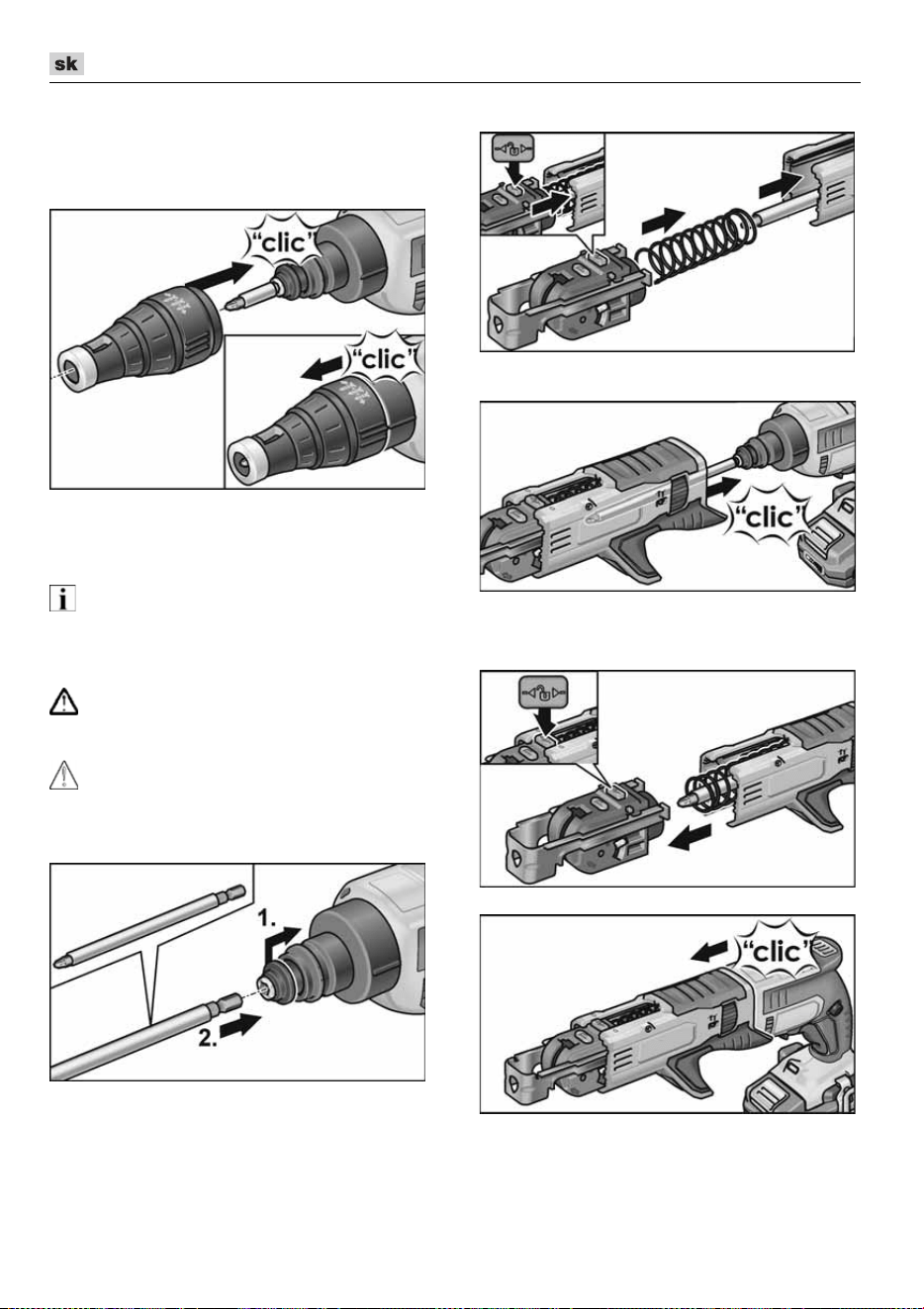 sk

"clic"

"clic"

1.

2.

"clic"

"clic"