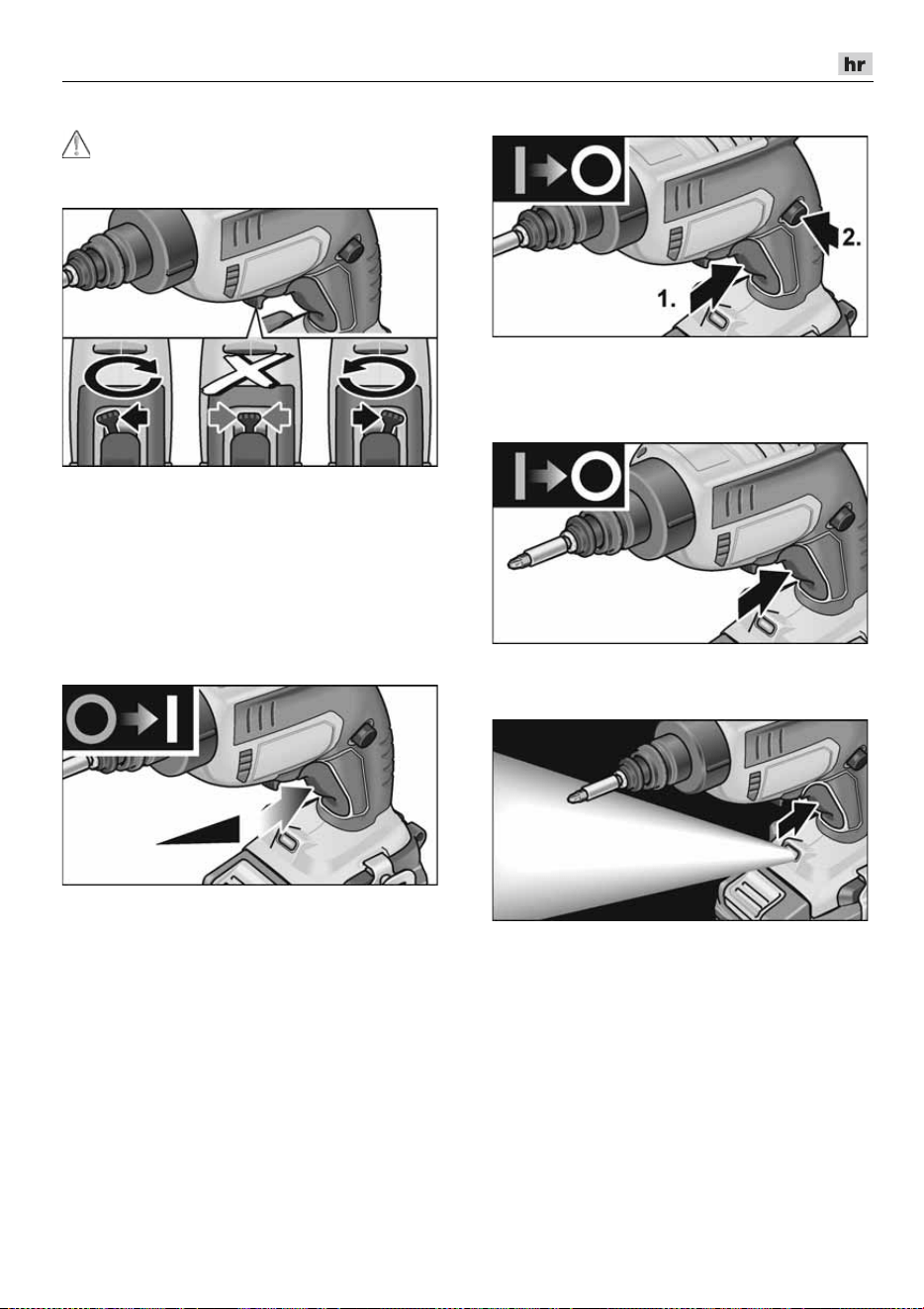 hr

1.

2.