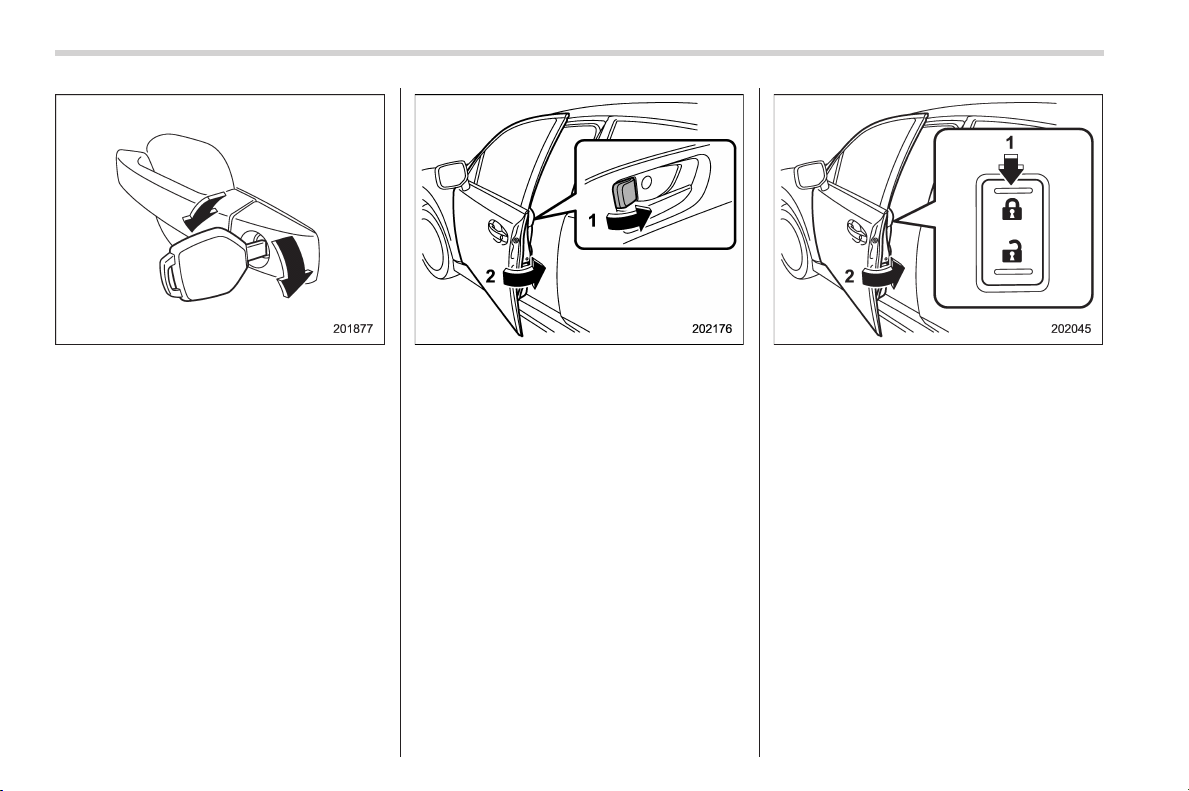 201877

1
2
202176

1
2
202045