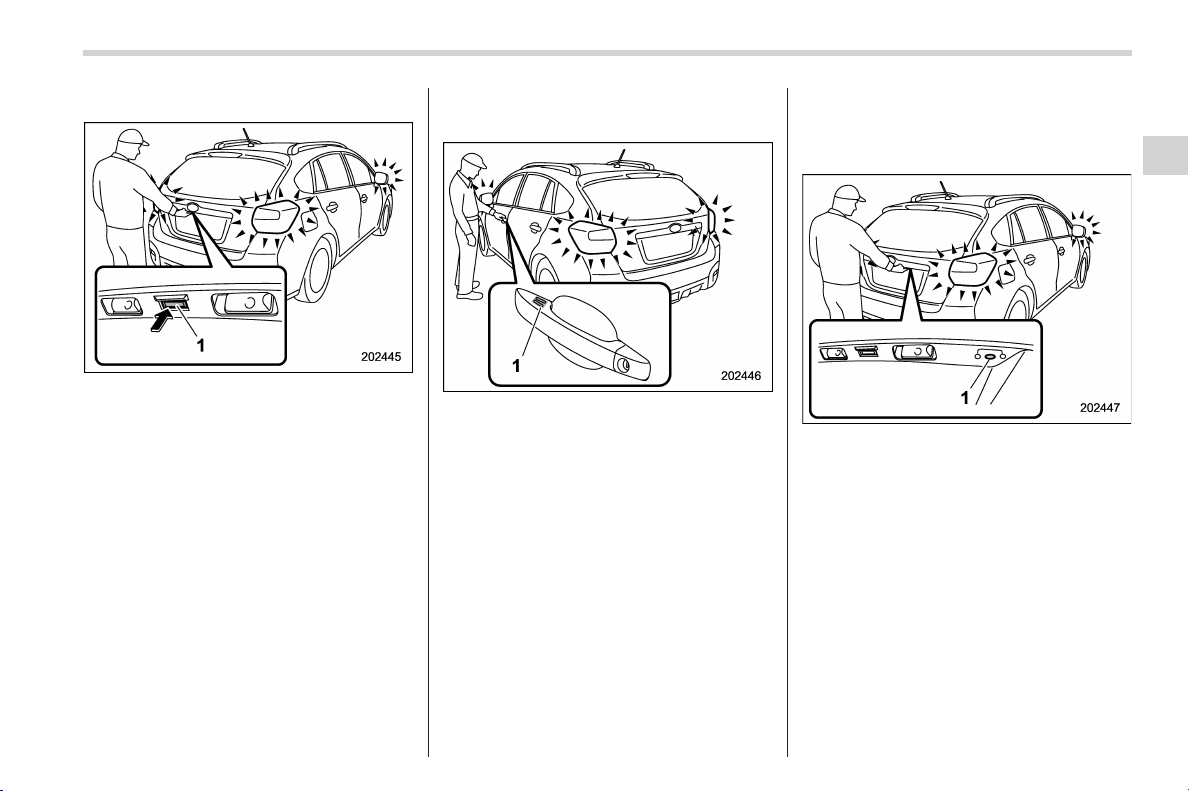 1
202445

1
202446

1
202447