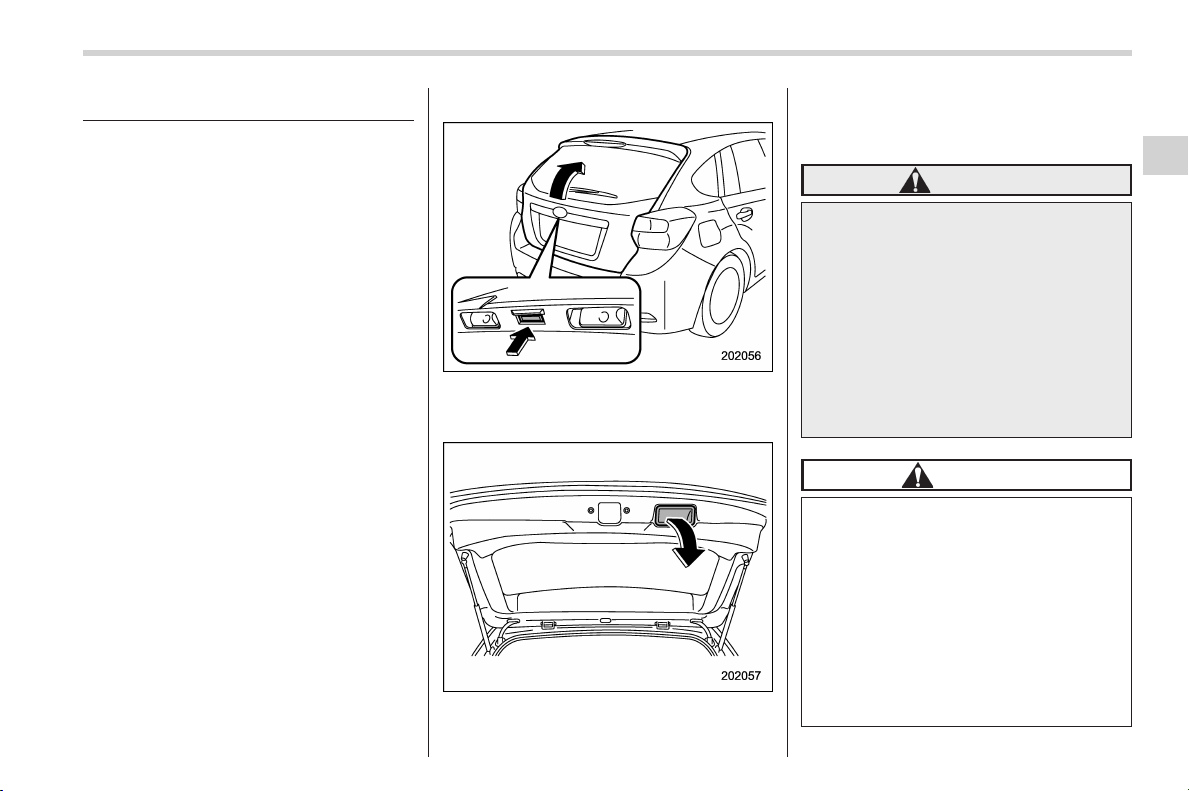 202056

202057