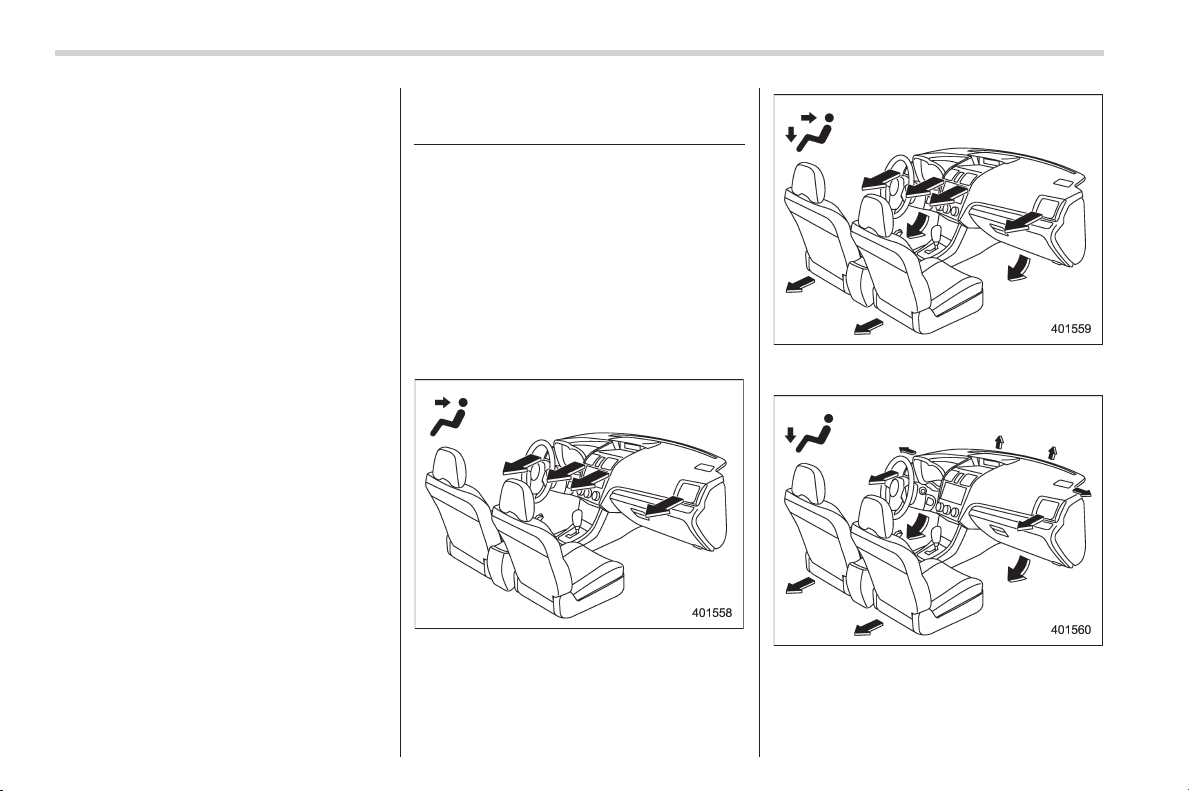 401558

401559

401560