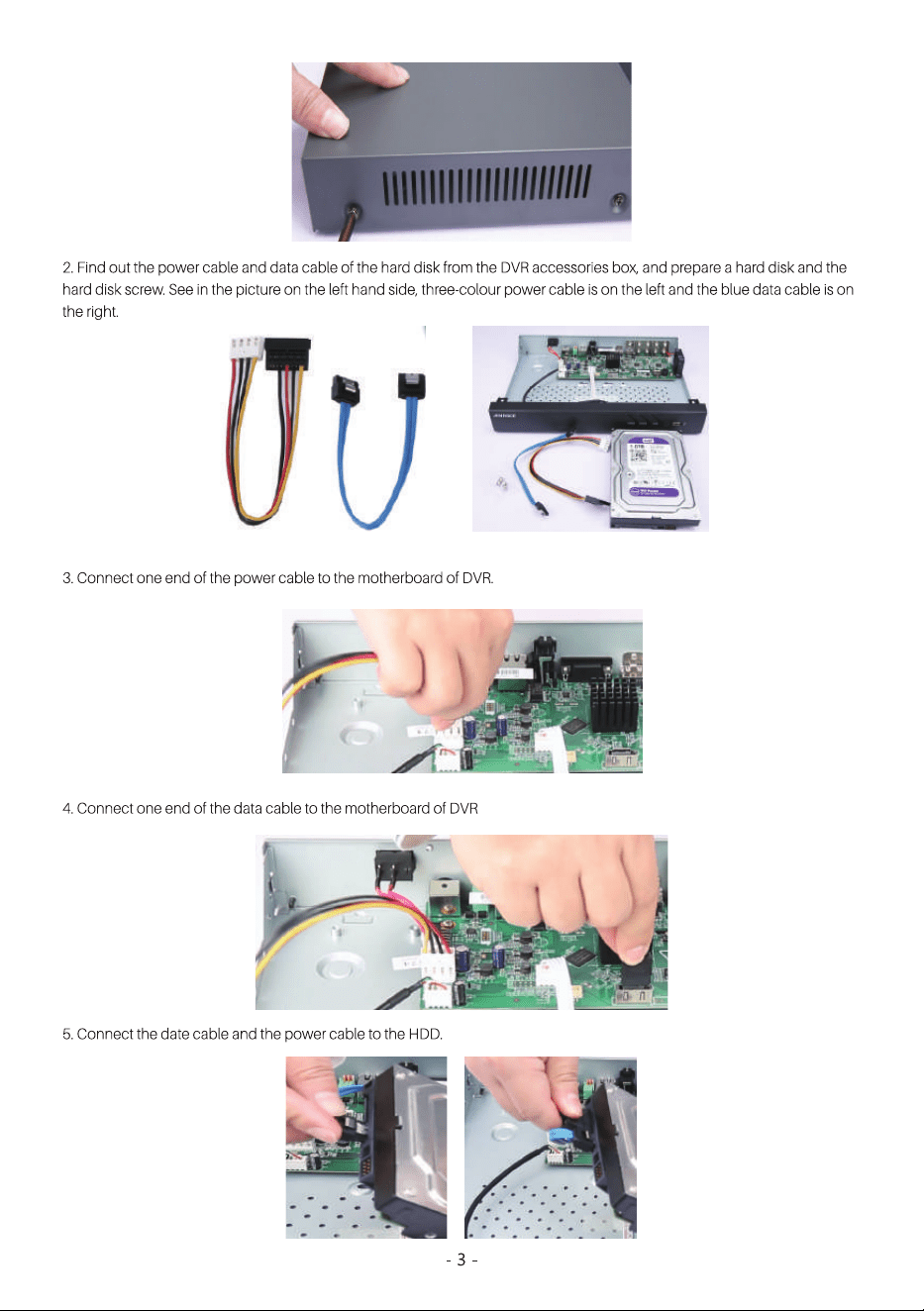 2. Find out the power cable and data cable of the hard disk from the DVR accessories box, and prepare a hard disk and the hard disk screw. See in the picture on the left hand side, three-colour power cable is on the left and the blue data cable is on the right.

3. Connect one end of the power cable to the motherboard of DVR.

4. Connect one end of the data cable to the motherboard of DVR

5. Connect the date cable and the power cable to the HDD.

- 3 -