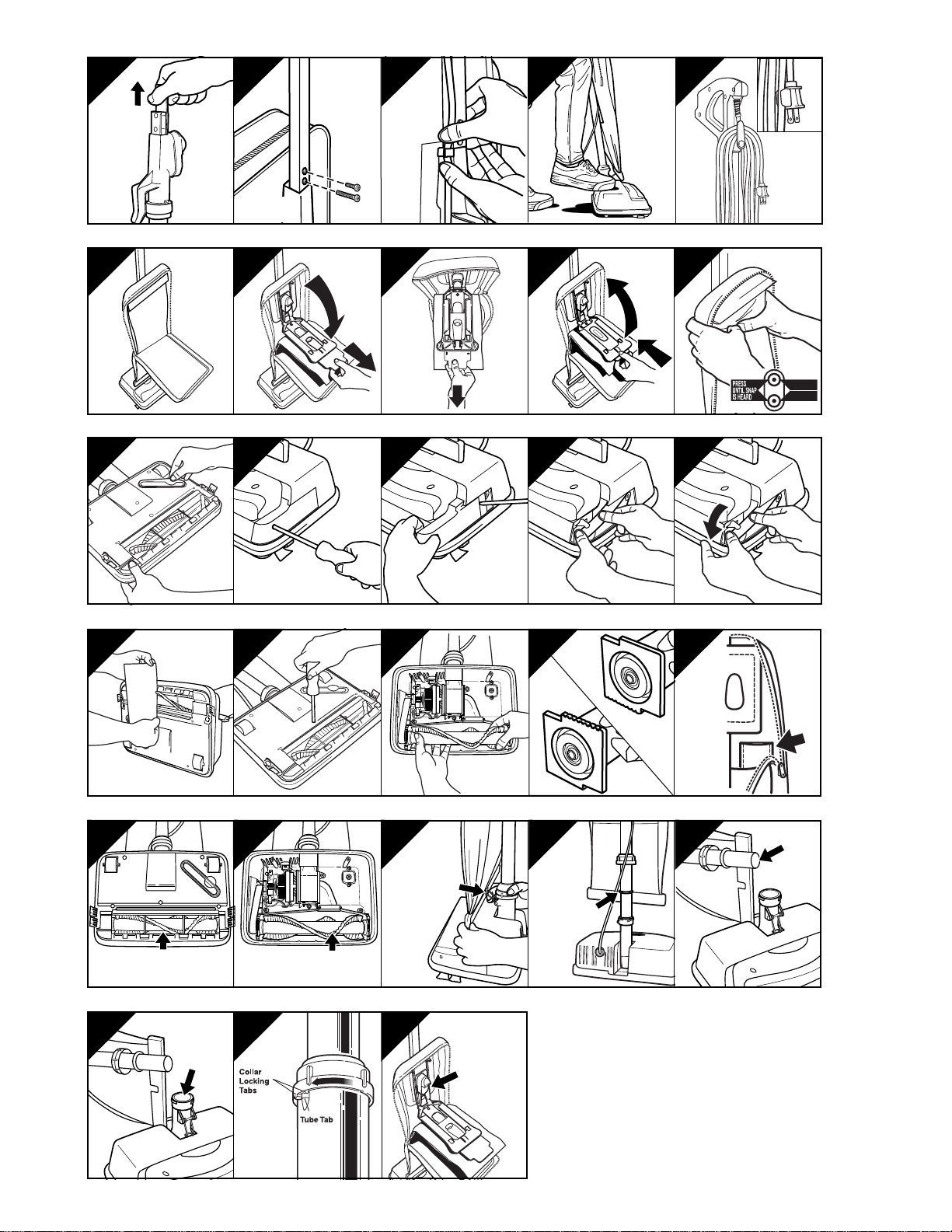 PRESS UNTIL SNAP IS HEARD

Collar Locking Tabs

Tube Tab