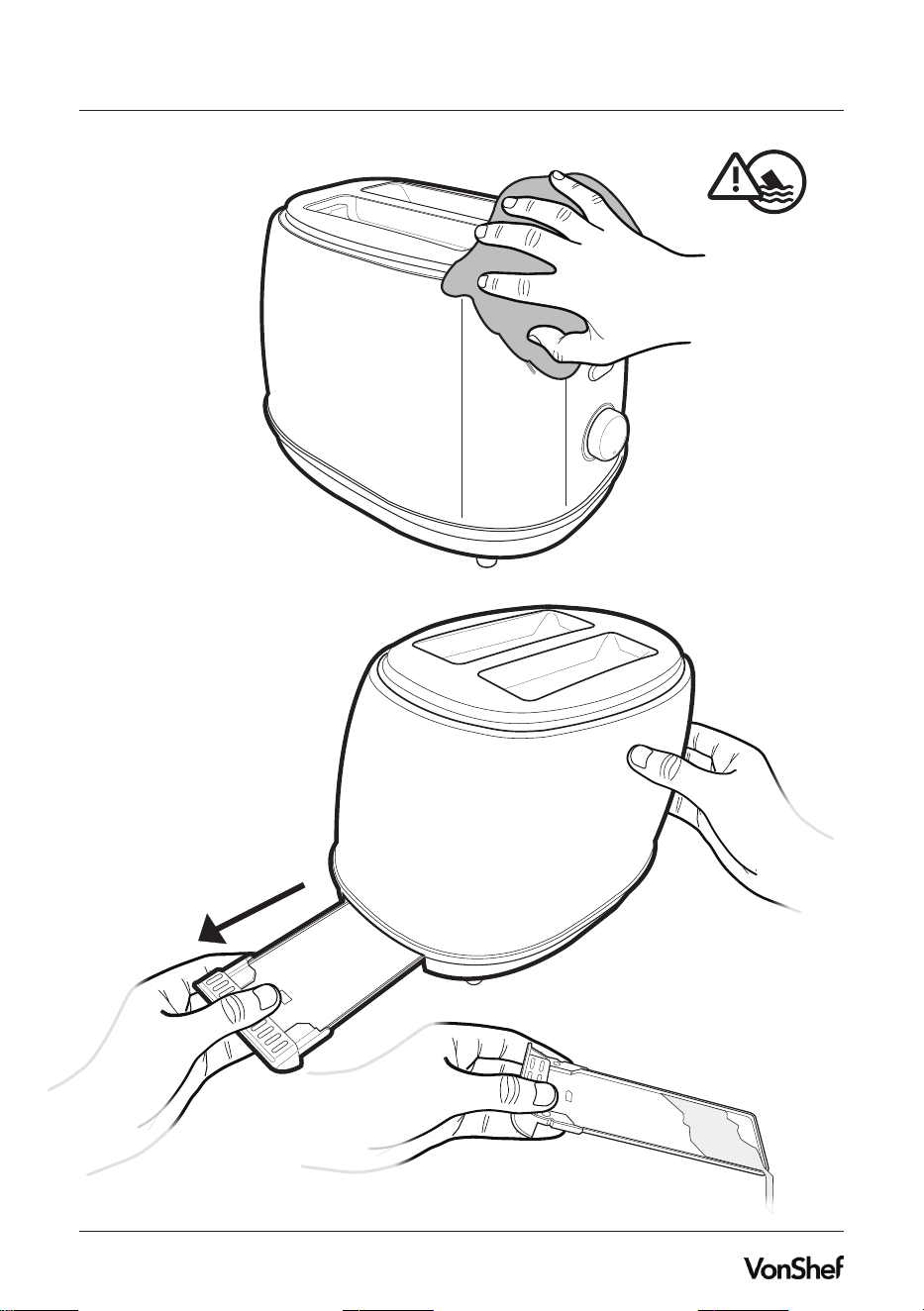 VonShef