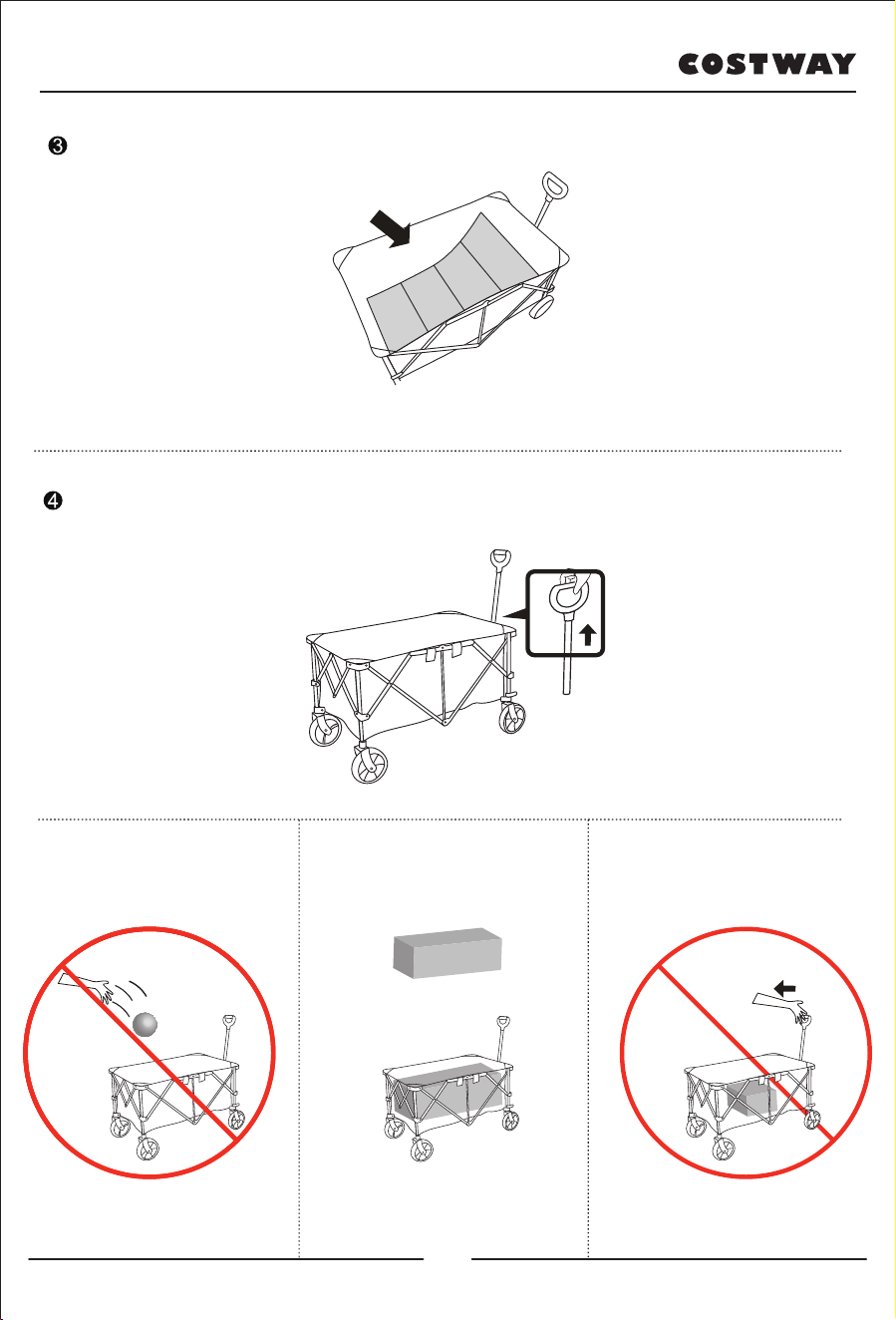 COSTWAY

❸

❹