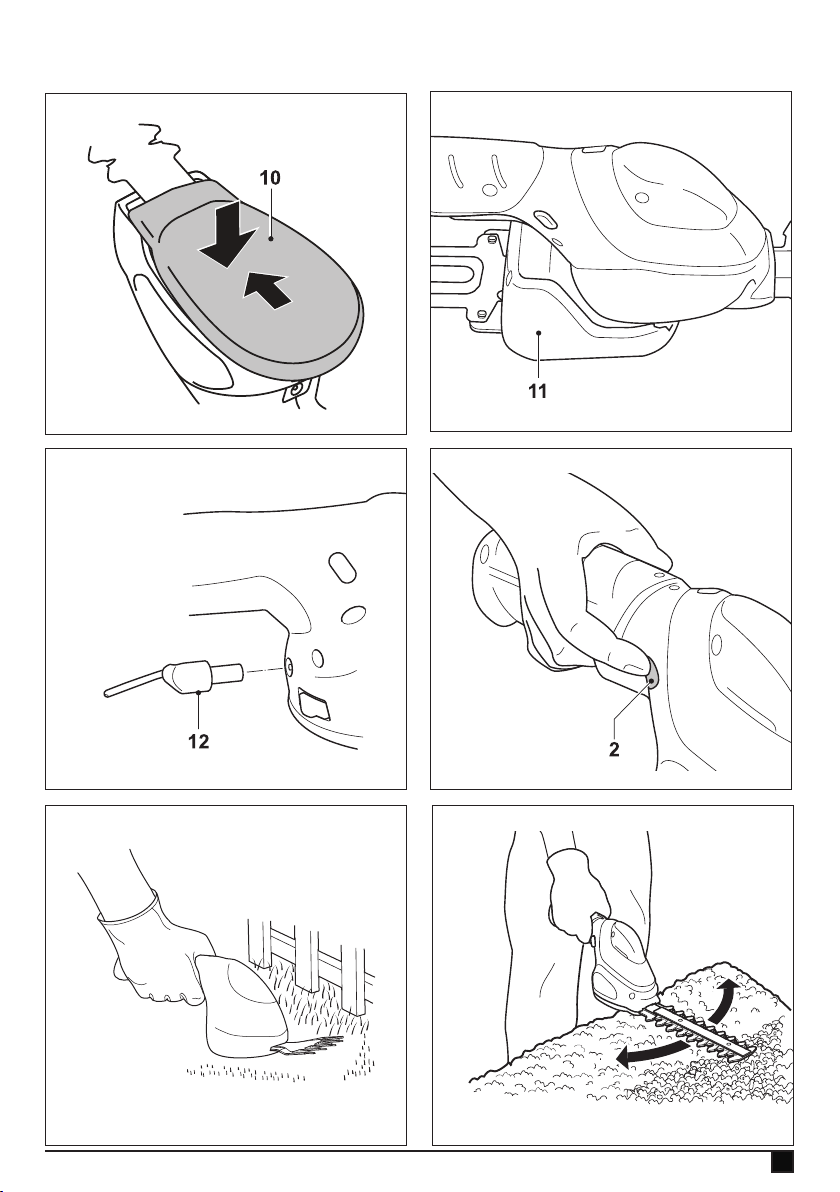 10

11

12

2