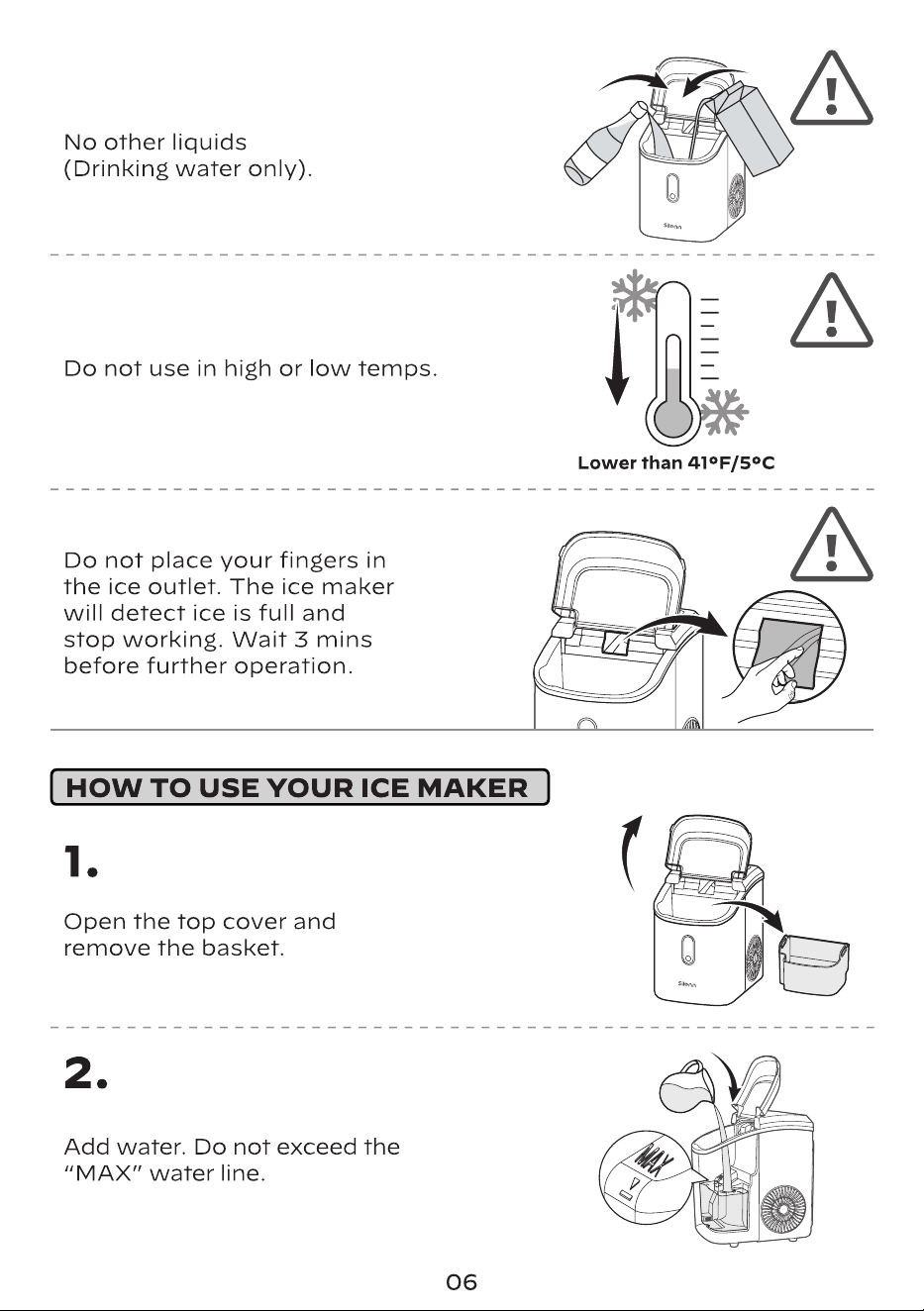 No other liquids
(Drinking water only).

Silonn

Do not use in high or low temps.

Lower than 41°F/5°C

Do not place your fingers in the ice outlet. The ice maker will detect ice is full and stop working. Wait 3 mins before further operation.

HOW TO USE YOUR ICE MAKER

1.

Open the top cover and remove the basket.

Silonn

2.

Add water. Do not exceed the "MAX" water line.

MAX

06