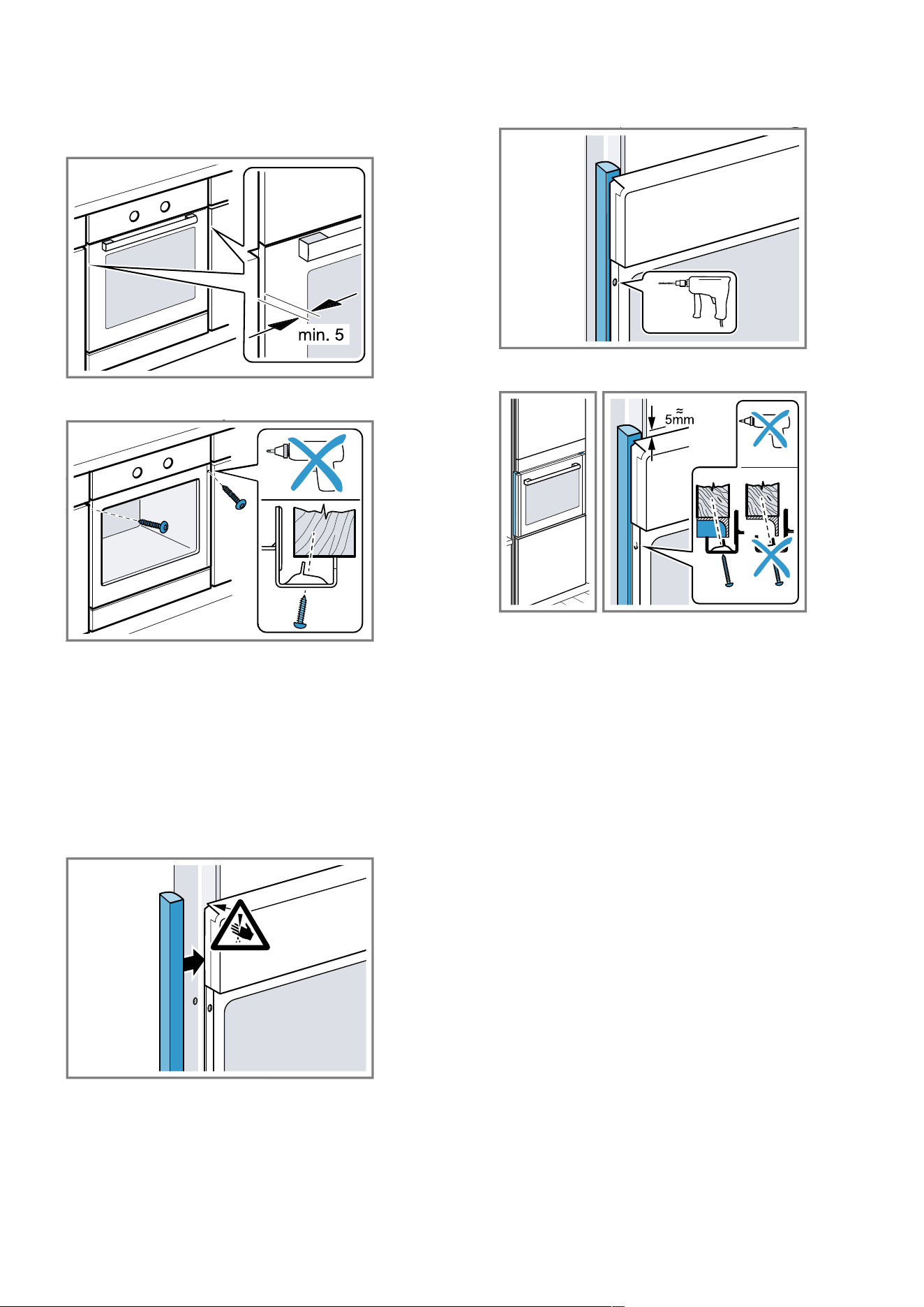 min. 5

≈
5mm